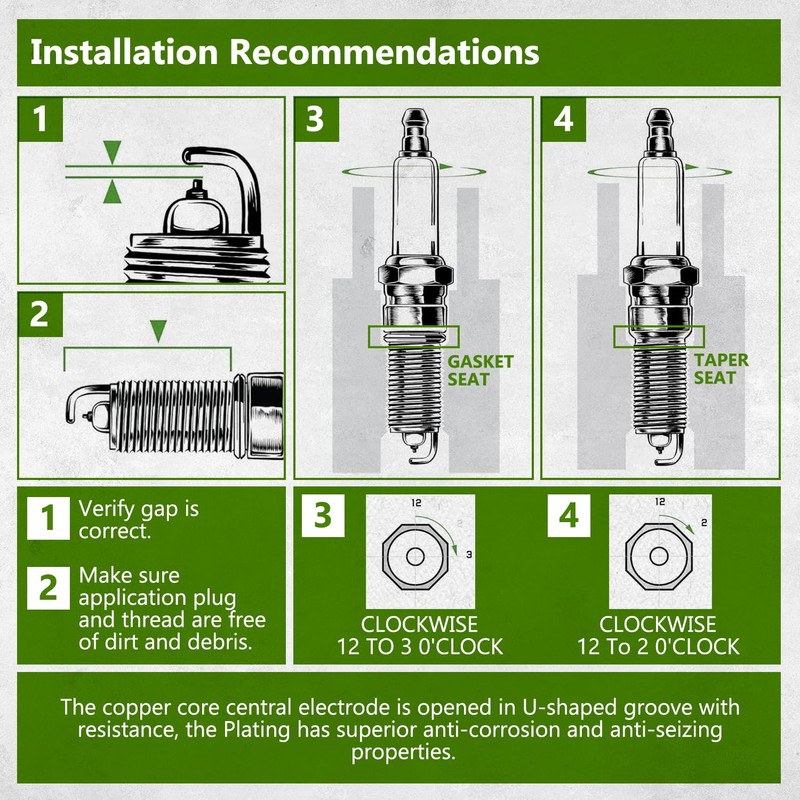 Installation Recommendations

1

2

3

GASKET SEAT

4

TAPER SEAT

1 Verify gap is correct.

2 Make sure application plug and thread are free of dirt and debris.

3

12

2

3

CLOCKWISE 12 TO 3 0'CLOCK

4

12

2

CLOCKWISE 12 To 2 0'CLOCK

The copper core central electrode is opened in U-shaped groove with resistance, the Plating has superior anti-corrosion and anti-seizing properties.