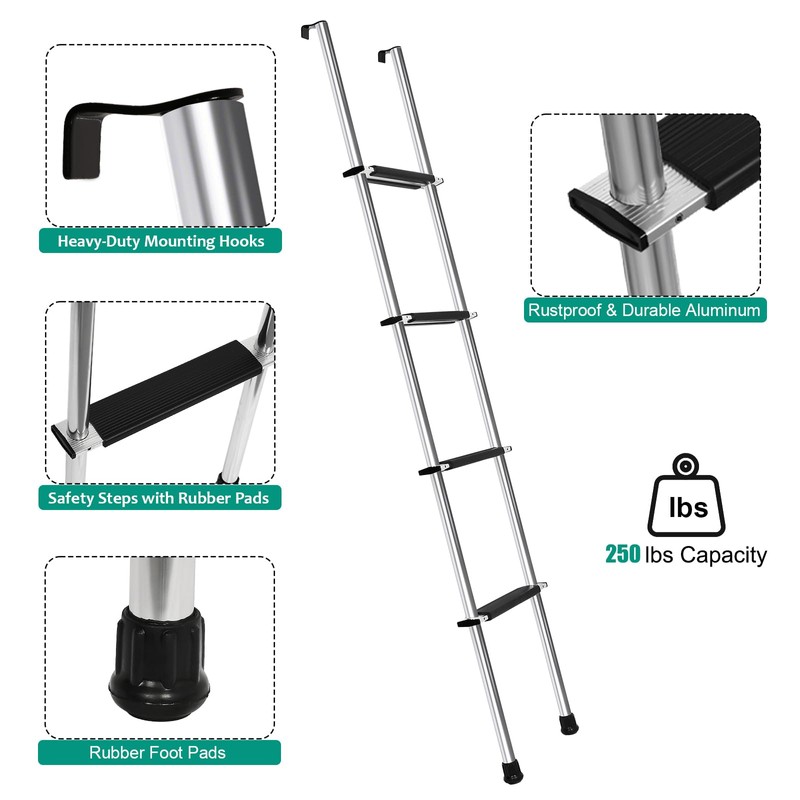 Heavy-Duty Mounting Hooks

Safety Steps with Rubber Pads

Rubber Foot Pads

Rustproof & Durable Aluminum

lbs

250 lbs Capacity