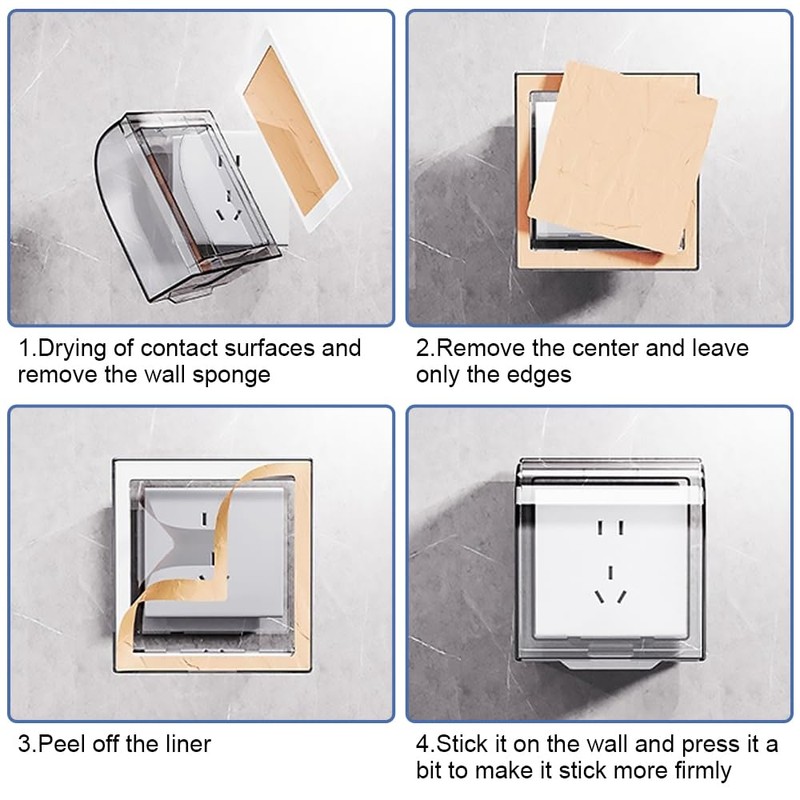 1.Drying of contact surfaces and remove the wall sponge

2.Remove the center and leave only the edges

3.Peel off the liner

4.Stick it on the wall and press it a bit to make it stick more firmly