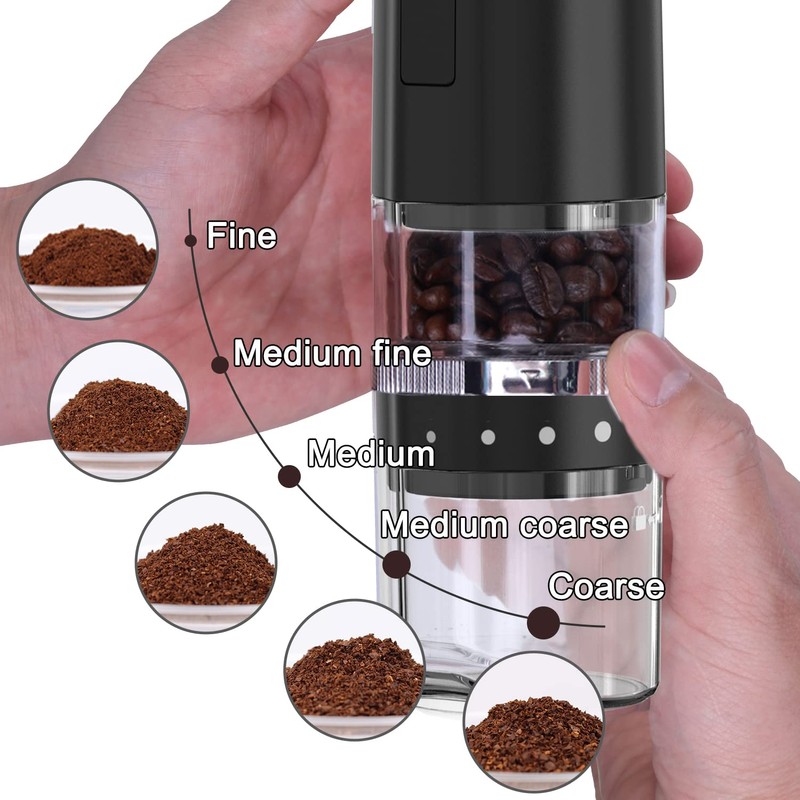 Fine

Medium fine

Medium

Medium coarse

Coarse