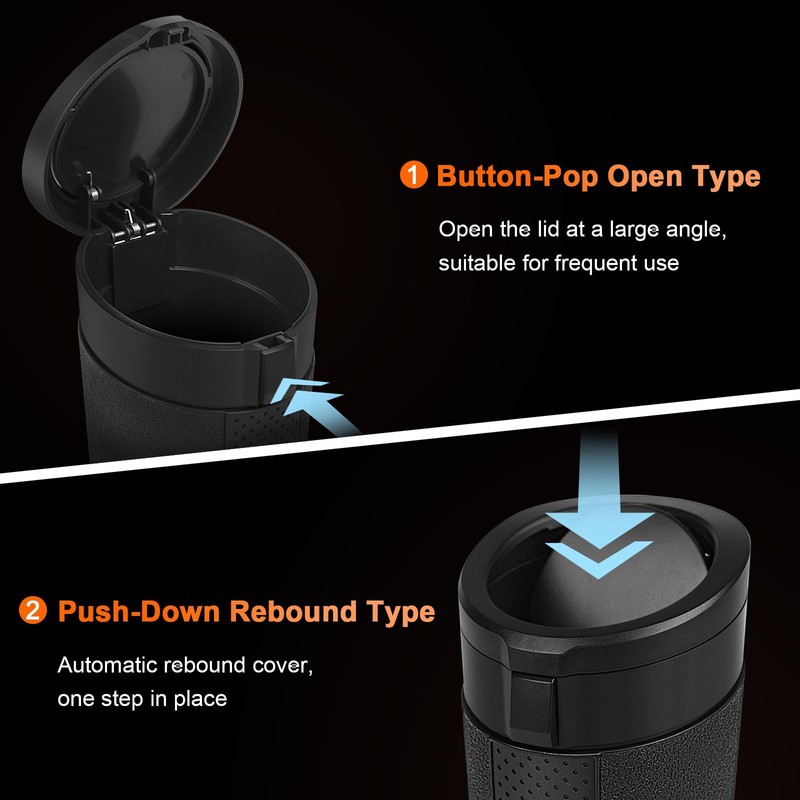 1 Button-Pop Open Type

Open the lid at a large angle, suitable for frequent use

2 Push-Down Rebound Type

Automatic rebound cover, one step in place