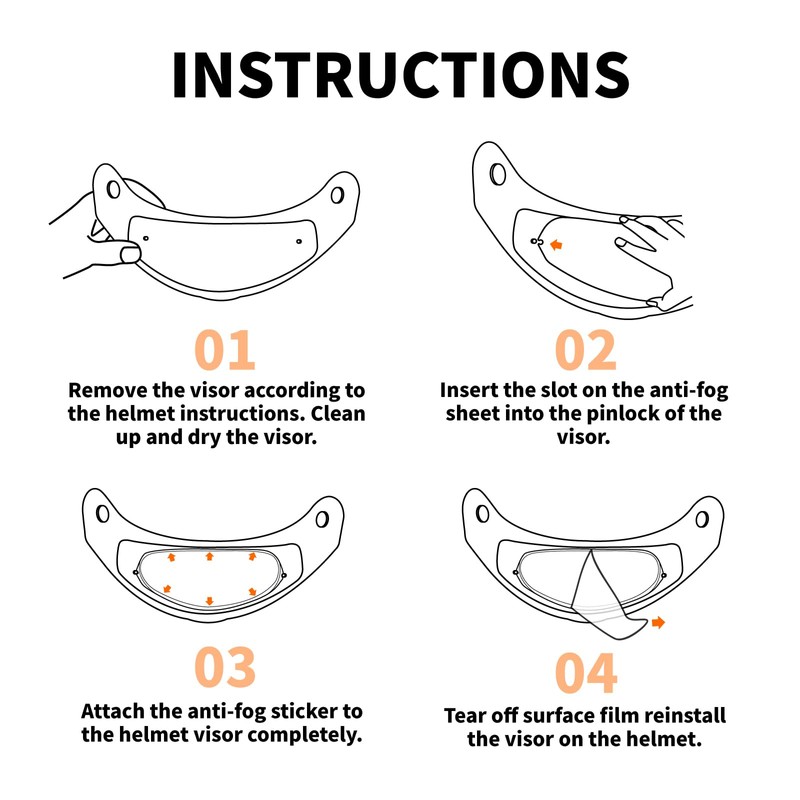 INSTRUCTIONS

01
Remove the visor according to the helmet instructions. Clean up and dry the visor.

02
Insert the slot on the anti-fog sheet into the pinlock of the visor.

03
Attach the anti-fog sticker to the helmet visor completely.

04
Tear off surface film reinstall the visor on the helmet.