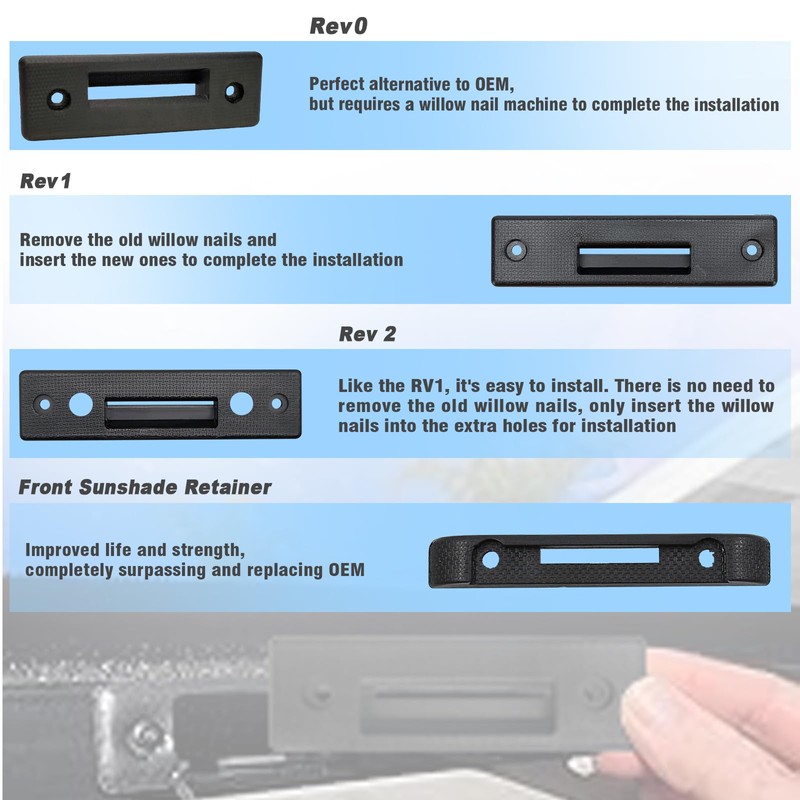 Rev0

Perfect alternative to OEM,
but requires a willow nail machine to complete the installation

Rev1

Remove the old willow nails and
insert the new ones to complete the installation

Rev 2

Like the RV1, it's easy to install. There is no need to remove the old willow nails, only insert the willow nails into the extra holes for installation

Front Sunshade Retainer

Improved life and strength,
completely surpassing and replacing OEM