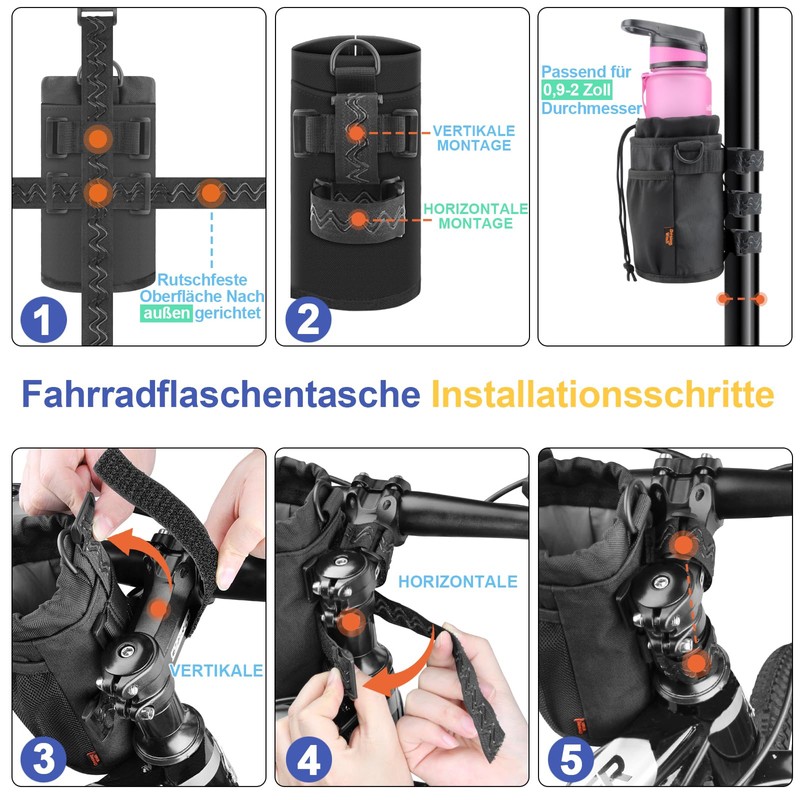 Rutschfeste Oberfläche Nach außen gerichtet

1

VERTIKALE MONTAGE

HORIZONTALE MONTAGE

2

Passend für 0,9-2 Zoll Durchmesser

Fahrradflaschentasche Installationsschritte

VERTIKALE

3

HORIZONTALE

4

5