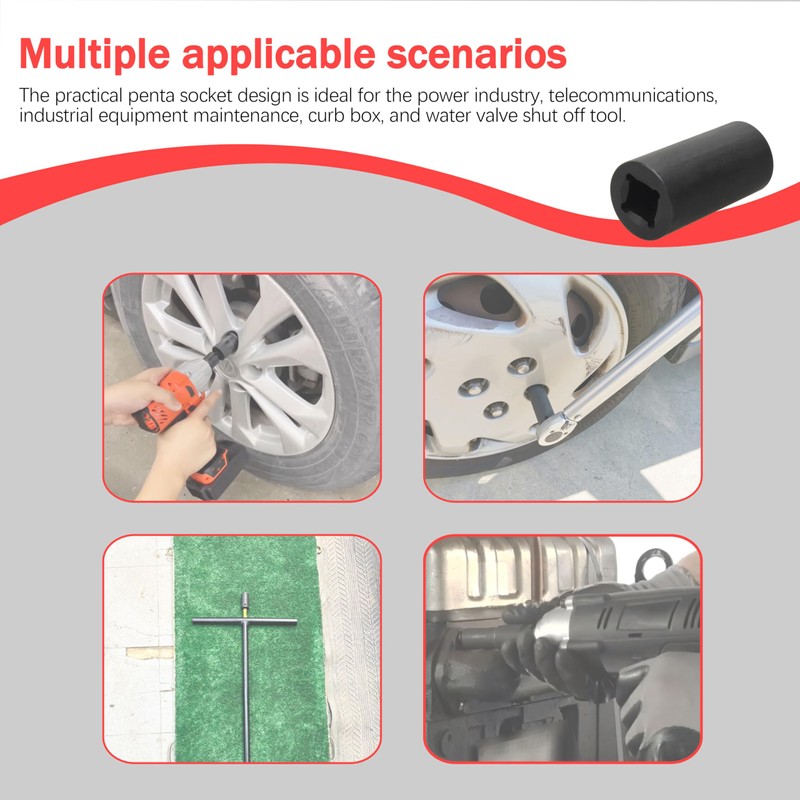 Multiple applicable scenarios

The practical penta socket design is ideal for the power industry, telecommunications, industrial equipment maintenance, curb box, and water valve shut off tool.