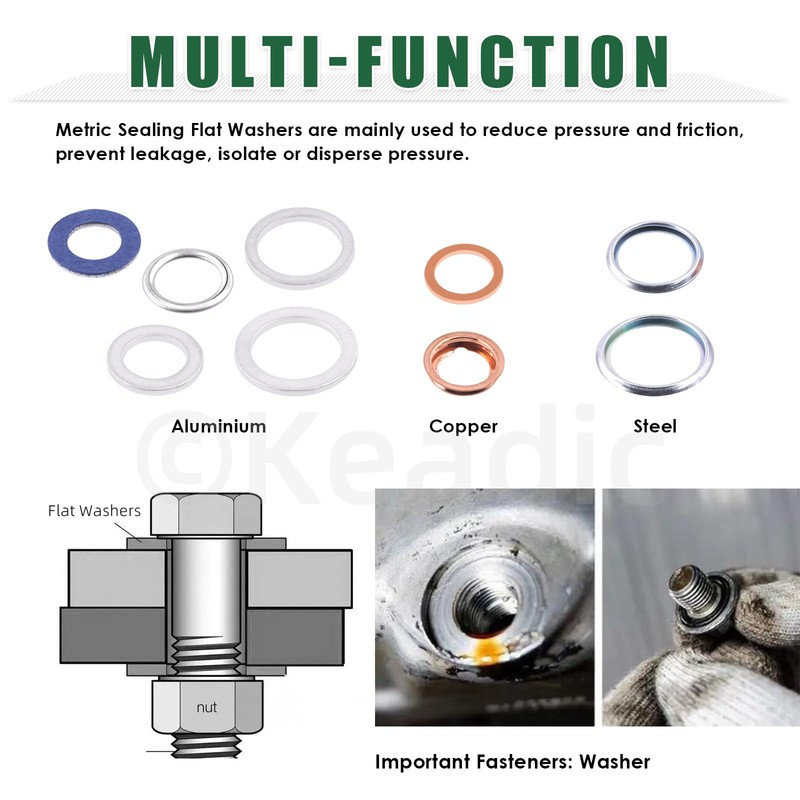 MULTI-FUNCTION

Metric Sealing Flat Washers are mainly used to reduce pressure and friction, prevent leakage, isolate or disperse pressure.

Aluminium

Copper

Steel

©Keadic

Flat Washers

nut

Important Fasteners: Washer