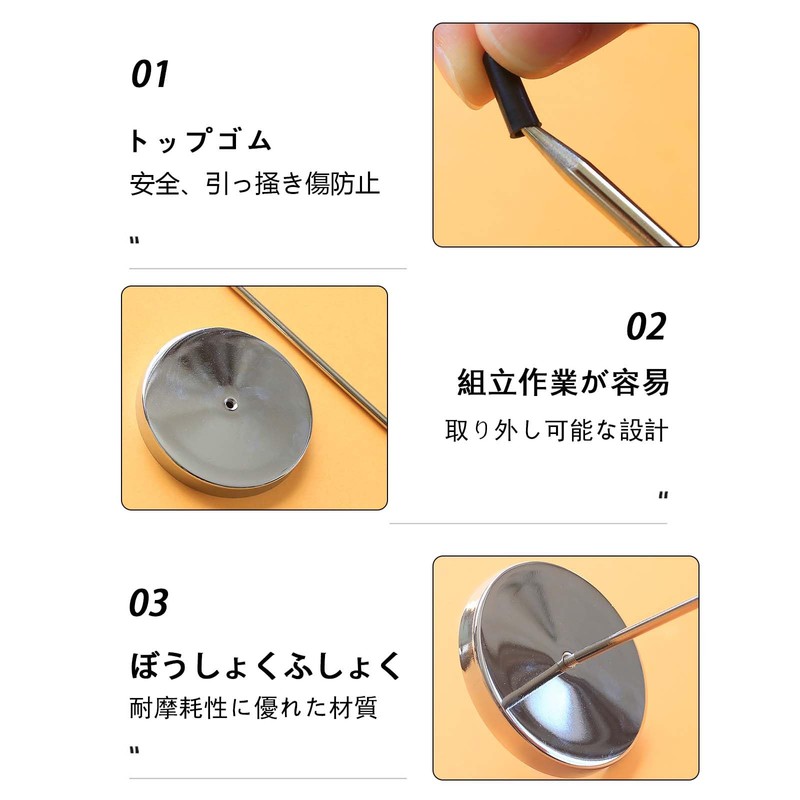 01

トップゴム

安全、引っ掻き傷防止

"

02

組立作業が容易

取り外し可能な設計

"

03

ぼうしょくふしょく

耐摩耗性に優れた材質

"