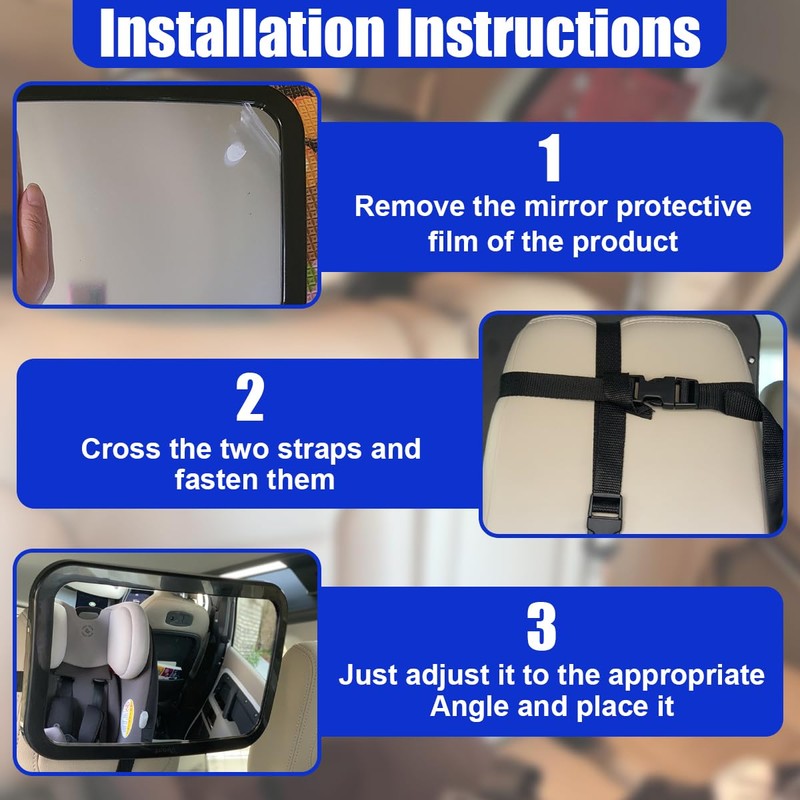 Installation Instructions

1
Remove the mirror protective film of the product

2
Cross the two straps and fasten them

3
Just adjust it to the appropriate Angle and place it