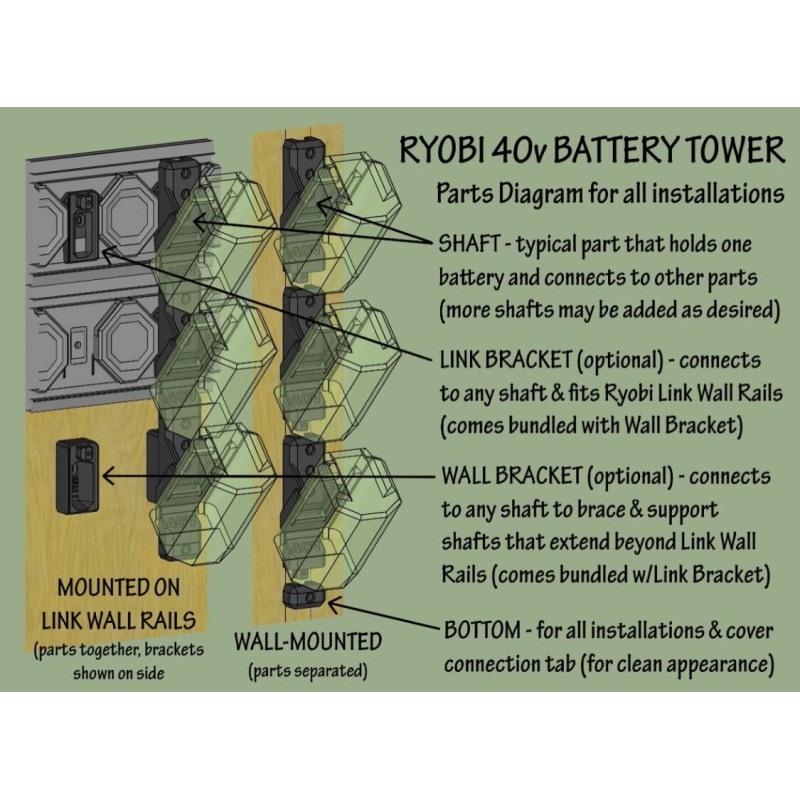 RYOBI 40v BATTERY TOWER
Parts Diagram for all installations

SHAFT - typical part that holds one battery and connects to other parts (more shafts may be added as desired)

LINK BRACKET (optional) - connects to any shaft & fits Ryobi Link Wall Rails (comes bundled with Wall Bracket)

WALL BRACKET (optional) - connects to any shaft to brace & support shafts that extend beyond Link Wall Rails (comes bundled w/Link Bracket)

BOTTOM - for all installations & cover connection tab (for clean appearance)

MOUNTED ON LINK WALL RAILS
(parts together, brackets shown on side

WALL-MOUNTED
(parts separated)