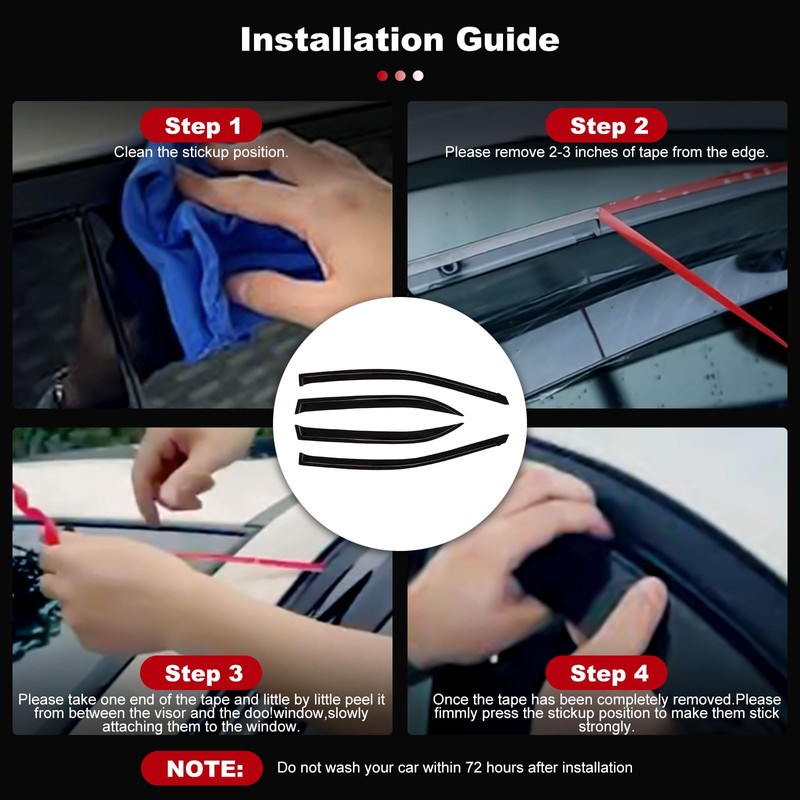 Installation Guide

Step 1
Clean the stickup position.

Step 2
Please remove 2-3 inches of tape from the edge.

Step 3
Please take one end of the tape and little by little peel it from between the visor and the doo!window,slowly attaching them to the window.

Step 4
Once the tape has been completely removed.Please fimmly press the stickup position to make them stick strongly.

NOTE: Do not wash your car within 72 hours after installation