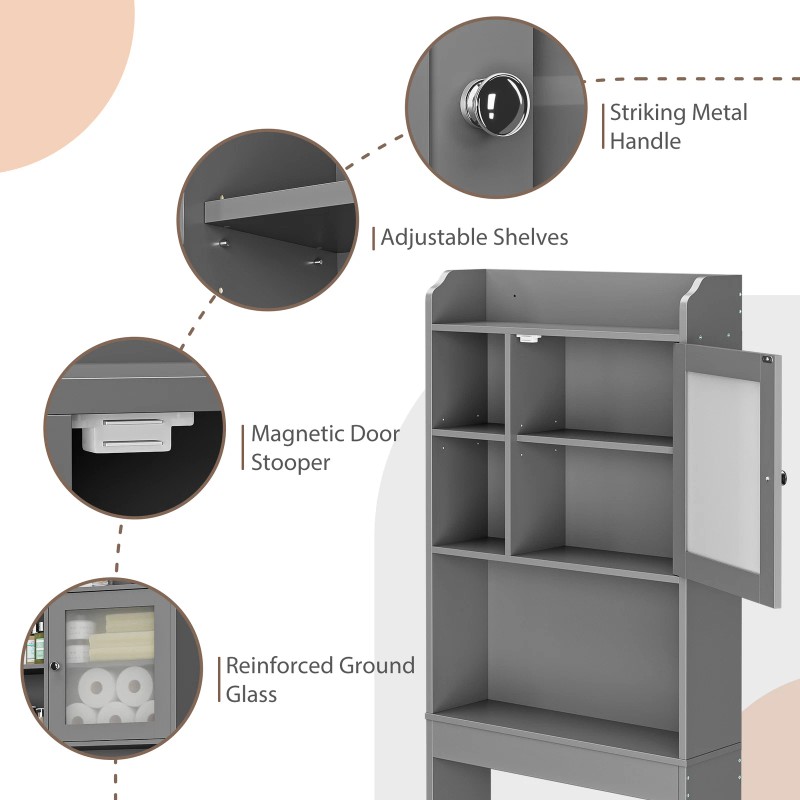 Striking Metal Handle

Adjustable Shelves

Magnetic Door Stooper

Reinforced Ground Glass