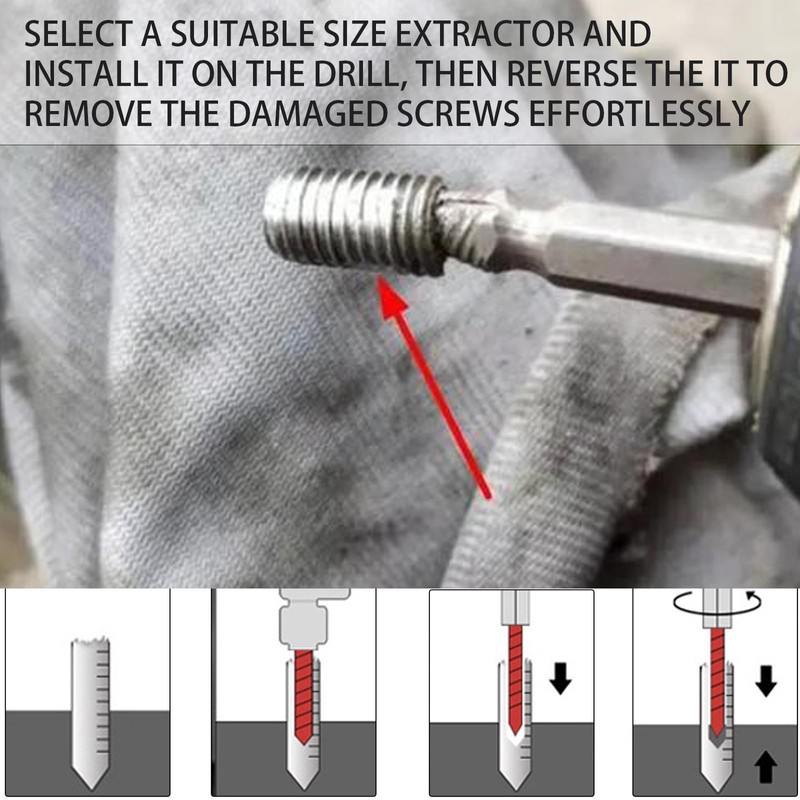 SELECT A SUITABLE SIZE EXTRACTOR AND INSTALL IT ON THE DRILL, THEN REVERSE THE IT TO REMOVE THE DAMAGED SCREWS EFFORTLESSLY