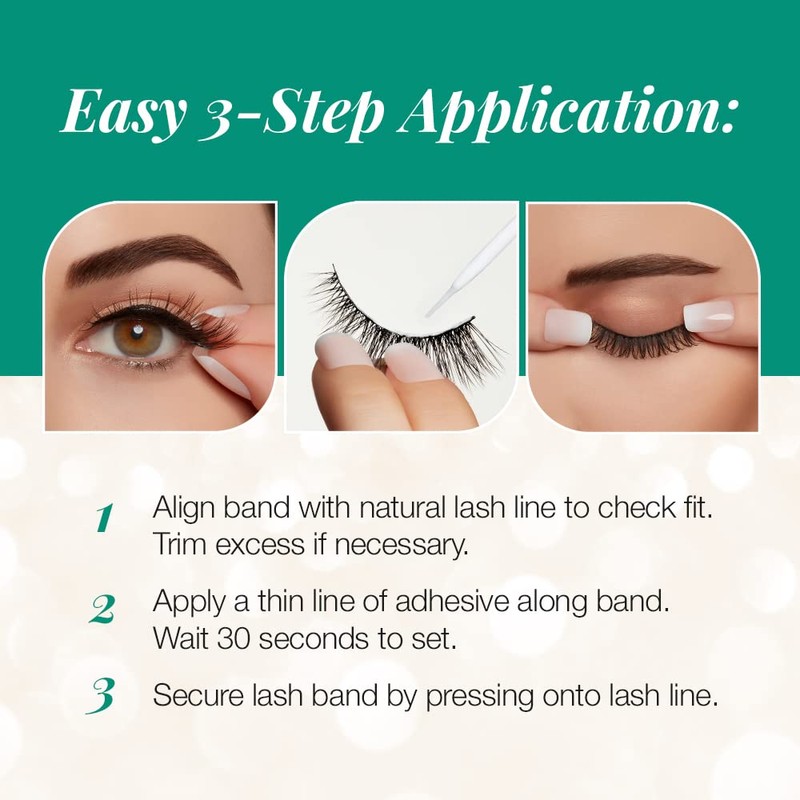 Easy 3-Step Application:

1 Align band with natural lash line to check fit. Trim excess if necessary.

2 Apply a thin line of adhesive along band. Wait 30 seconds to set.

3 Secure lash band by pressing onto lash line.