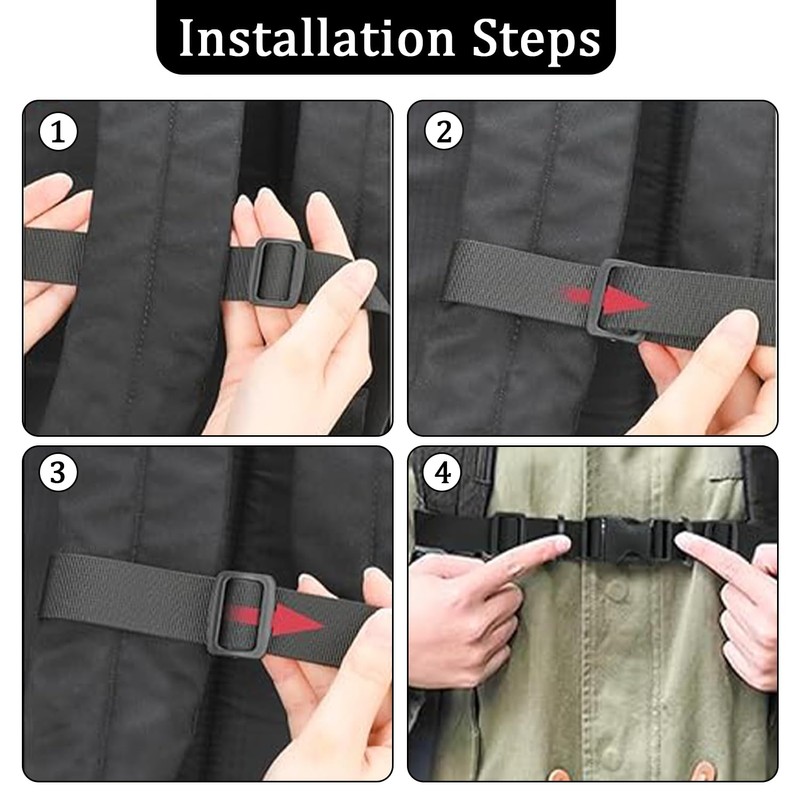 Installation Steps

1

2

3

4