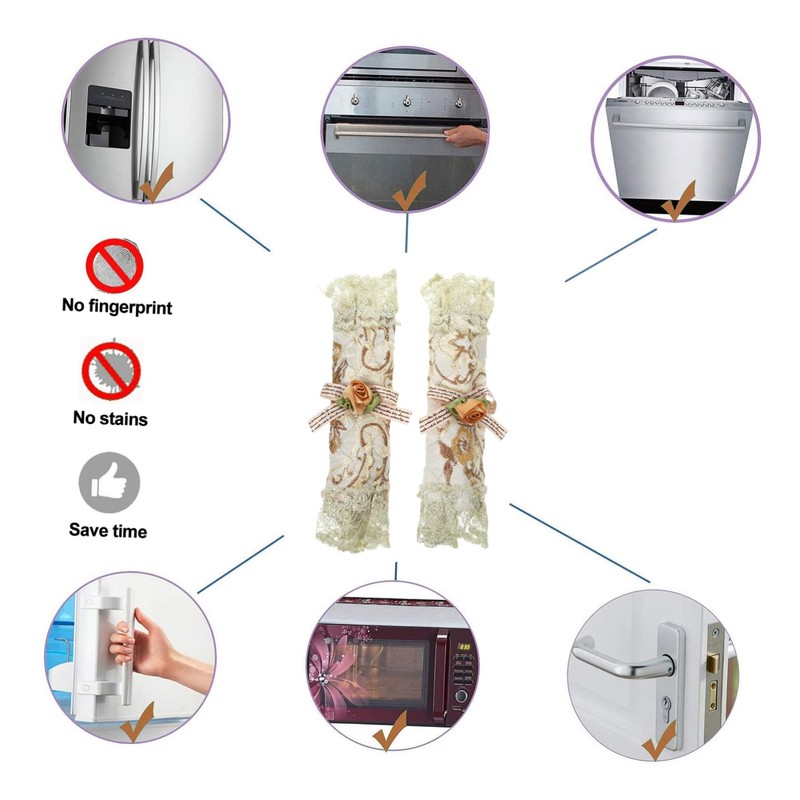 No fingerprint

No stains

Save time