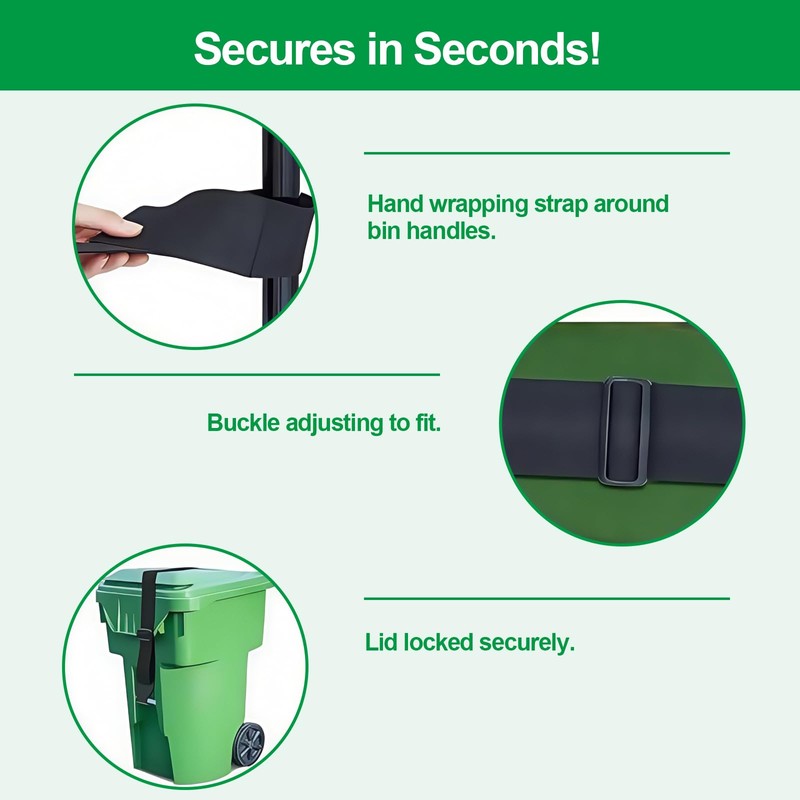 Secures in Seconds!

Hand wrapping strap around bin handles.

Buckle adjusting to fit.

Lid locked securely.