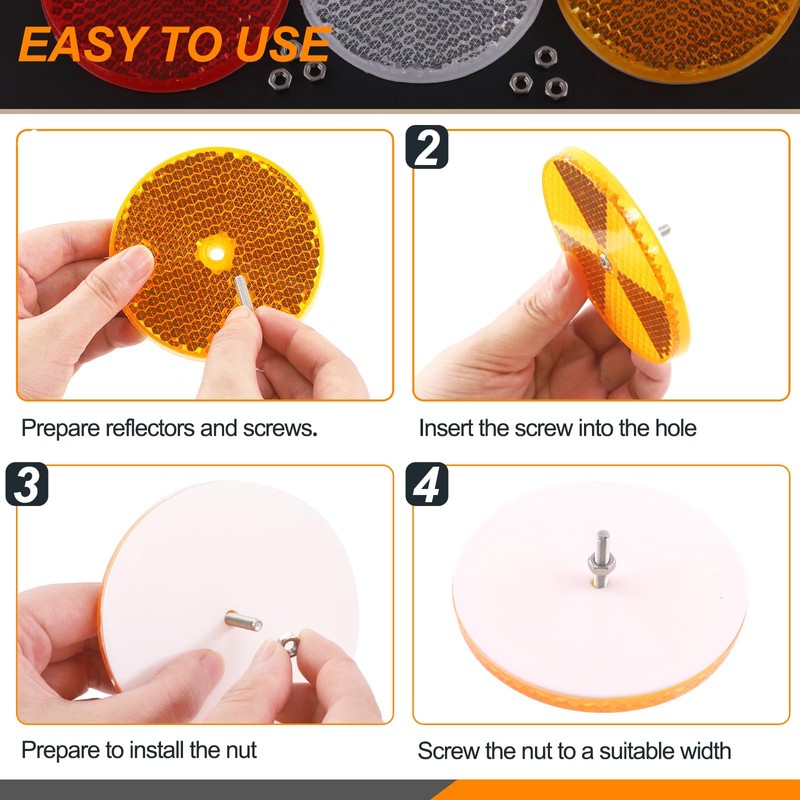 EASY TO USE

Prepare reflectors and screws.

2

Insert the screw into the hole

3

Prepare to install the nut

4

Screw the nut to a suitable width