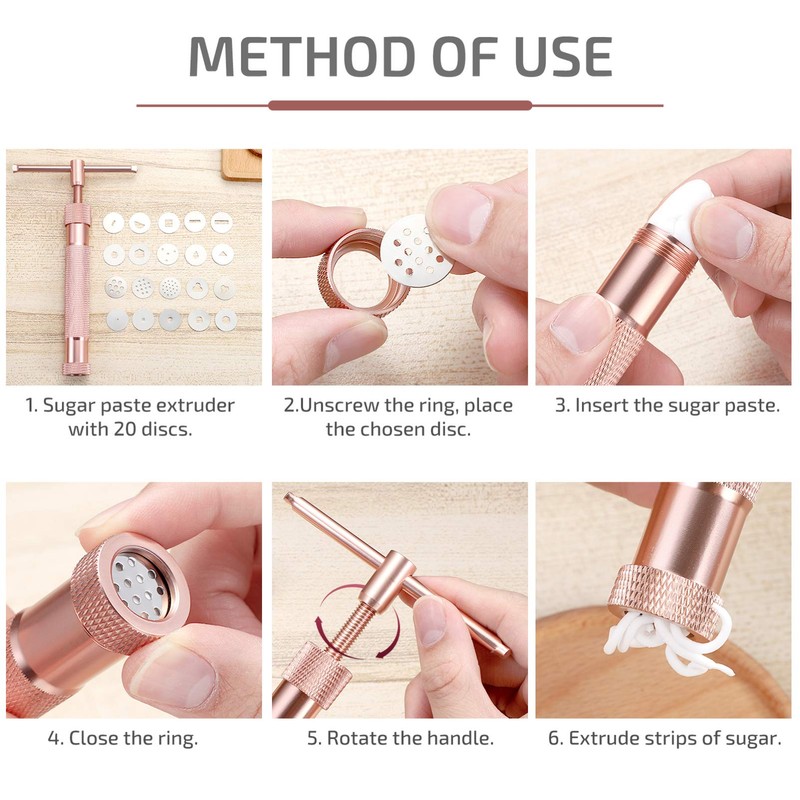 METHOD OF USE

1. Sugar paste extruder with 20 discs.

2.Unscrew the ring, place the chosen disc.

3. Insert the sugar paste.

4. Close the ring.

5. Rotate the handle.

6. Extrude strips of sugar.