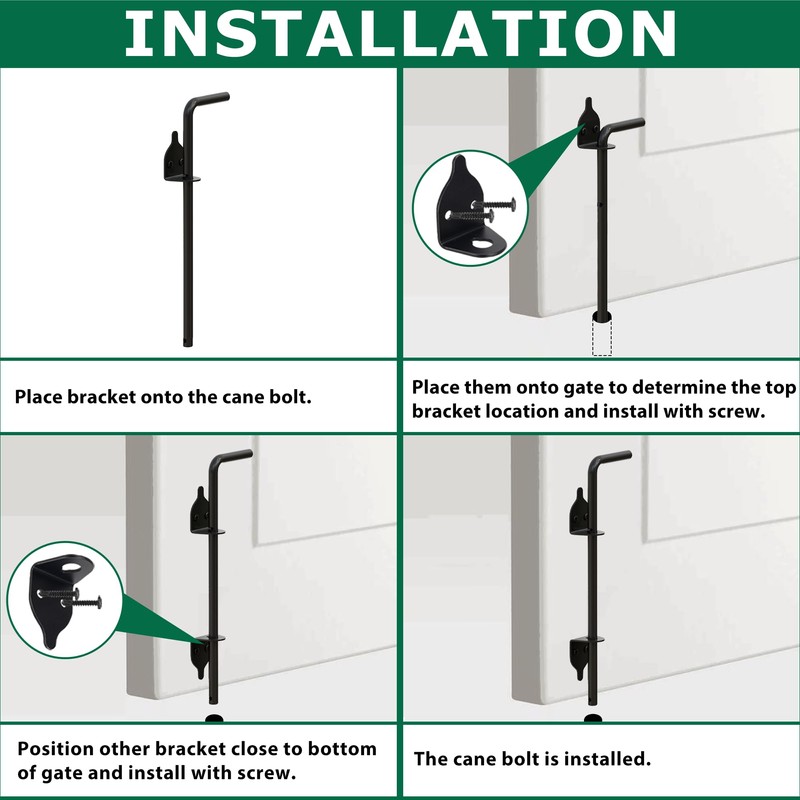 INSTALLATION

Place bracket onto the cane bolt.

Place them onto gate to determine the top bracket location and install with screw.

Position other bracket close to bottom of gate and install with screw.

The cane bolt is installed.