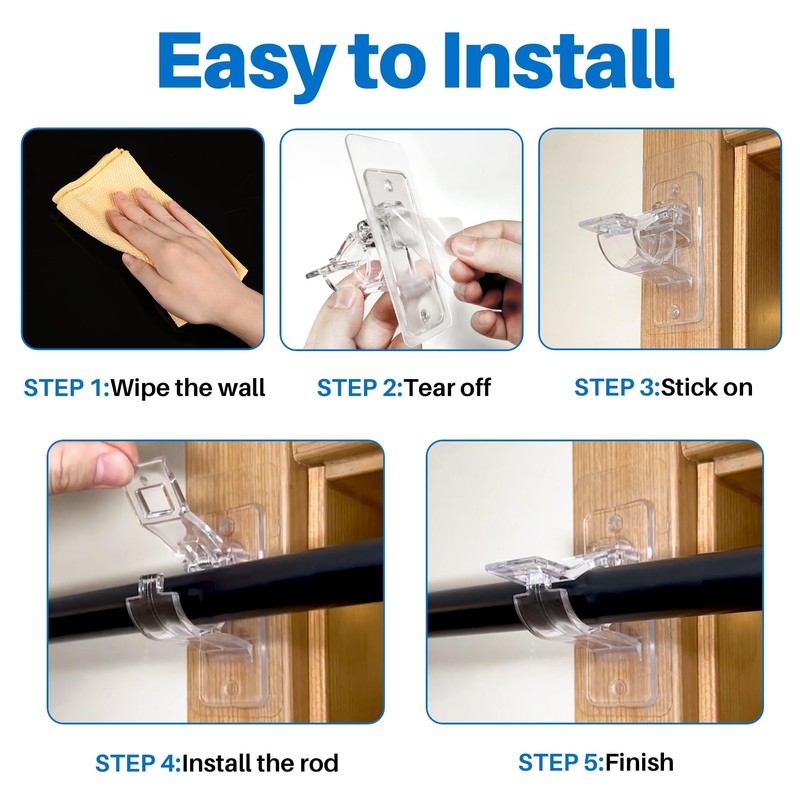 Easy to Install

STEP 1:Wipe the wall

STEP 2:Tear off

STEP 3:Stick on

STEP 4:Install the rod

STEP 5:Finish