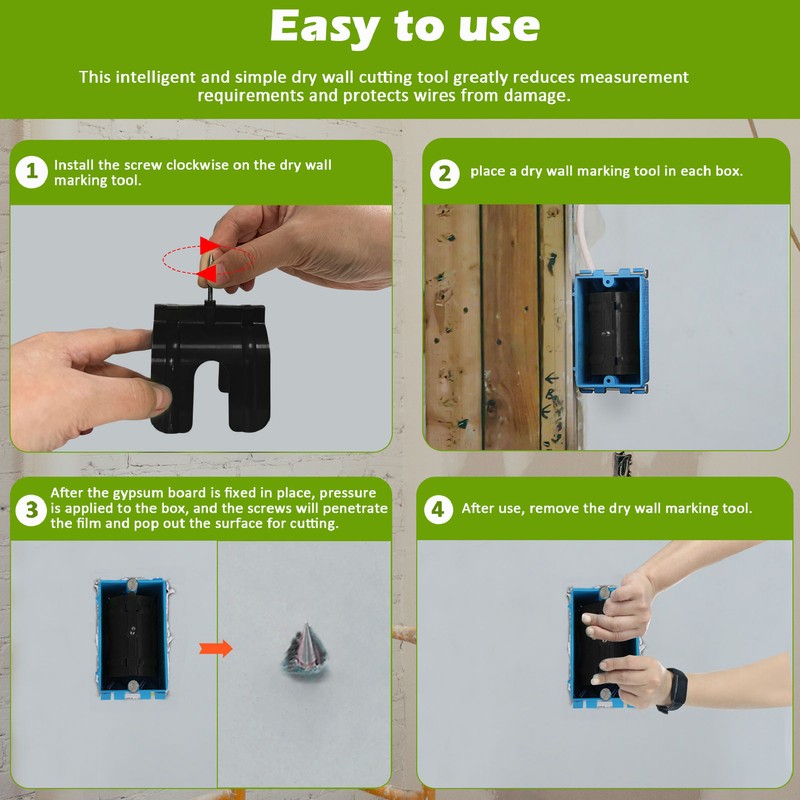 Easy to use

This intelligent and simple dry wall cutting tool greatly reduces measurement requirements and protects wires from damage.

1 Install the screw clockwise on the dry wall marking tool.

2 place a dry wall marking tool in each box.

3 After the gypsum board is fixed in place, pressure is applied to the box, and the screws will penetrate the film and pop out the surface for cutting.

4 After use, remove the dry wall marking tool.