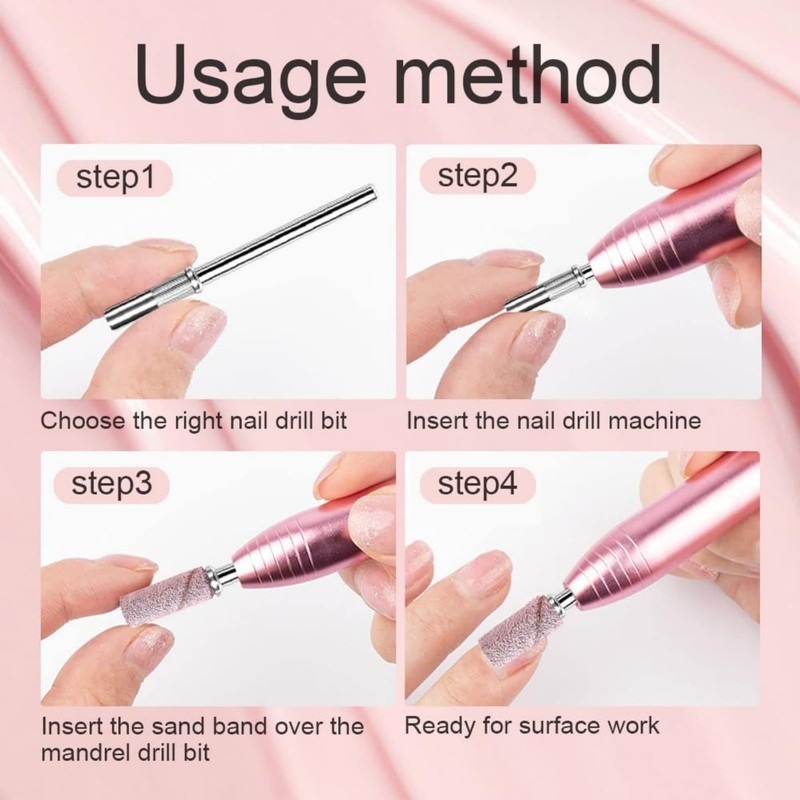 Usage method

step1

Choose the right nail drill bit

step2

Insert the nail drill machine

step3

Insert the sand band over the mandrel drill bit

step4

Ready for surface work