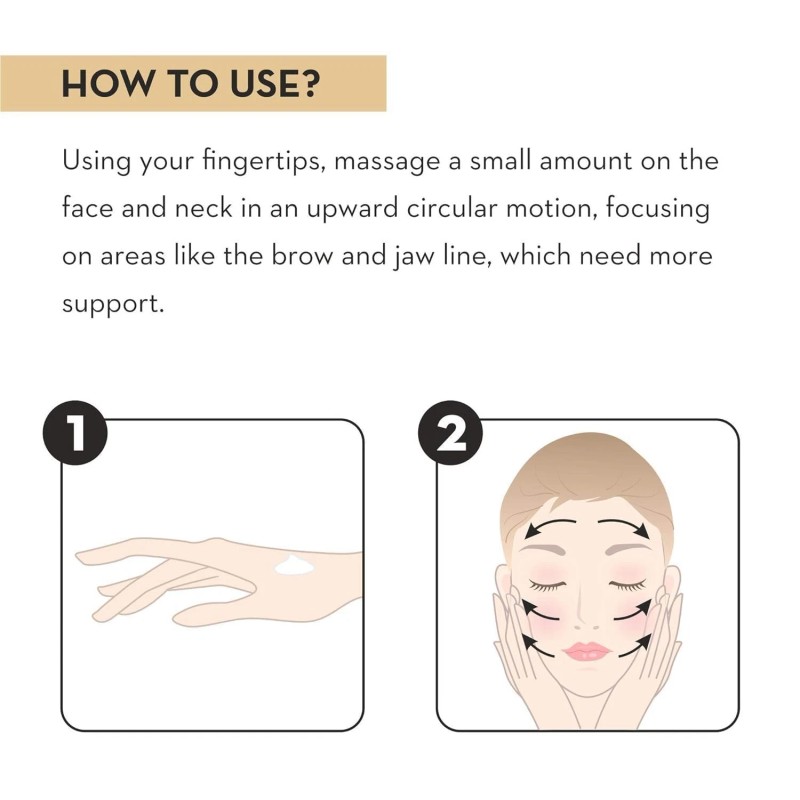 HOW TO USE?

Using your fingertips, massage a small amount on the face and neck in an upward circular motion, focusing on areas like the brow and jaw line, which need more support.

1

2