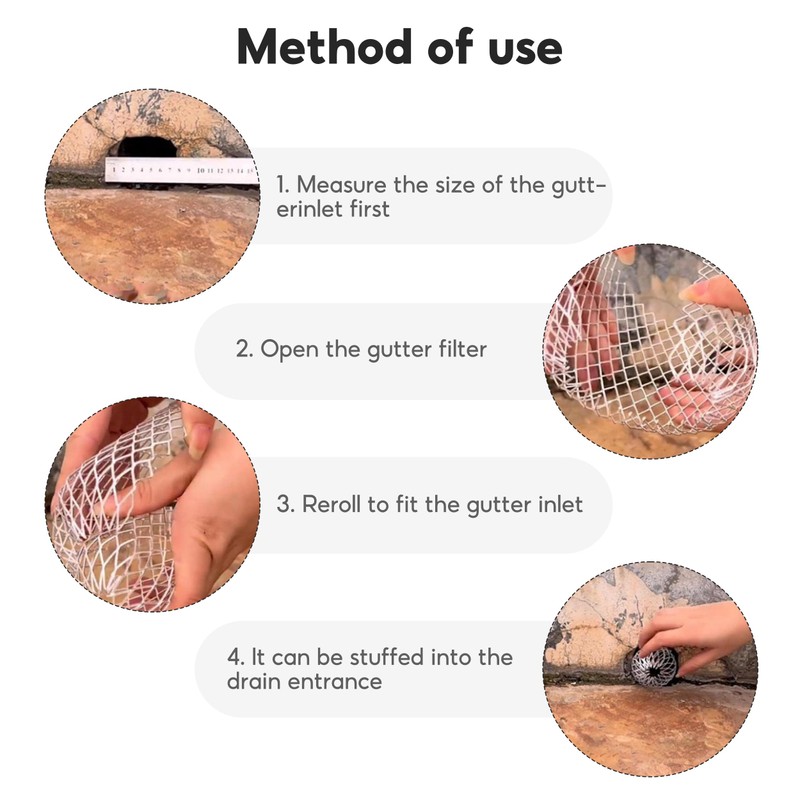 Method of use

1 2 3 4 5 6 7 8 9 10 11 12 13 14 15

1. Measure the size of the gutterinlet first

2. Open the gutter filter

3. Reroll to fit the gutter inlet

4. It can be stuffed into the drain entrance