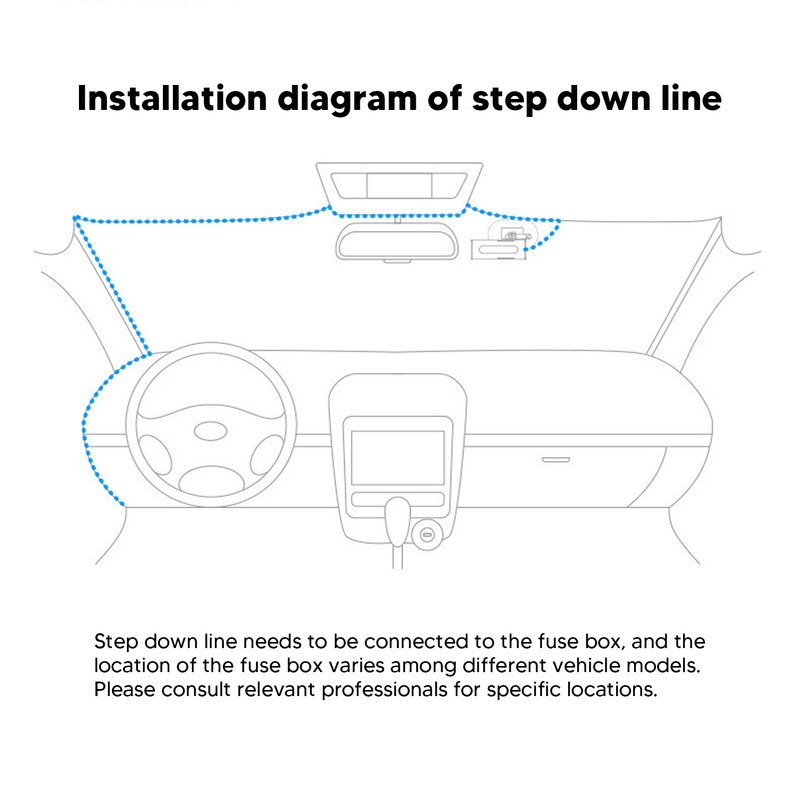 Installation diagram of step down line

Step down line needs to be connected to the fuse box, and the location of the fuse box varies among different vehicle models. Please consult relevant professionals for specific locations.