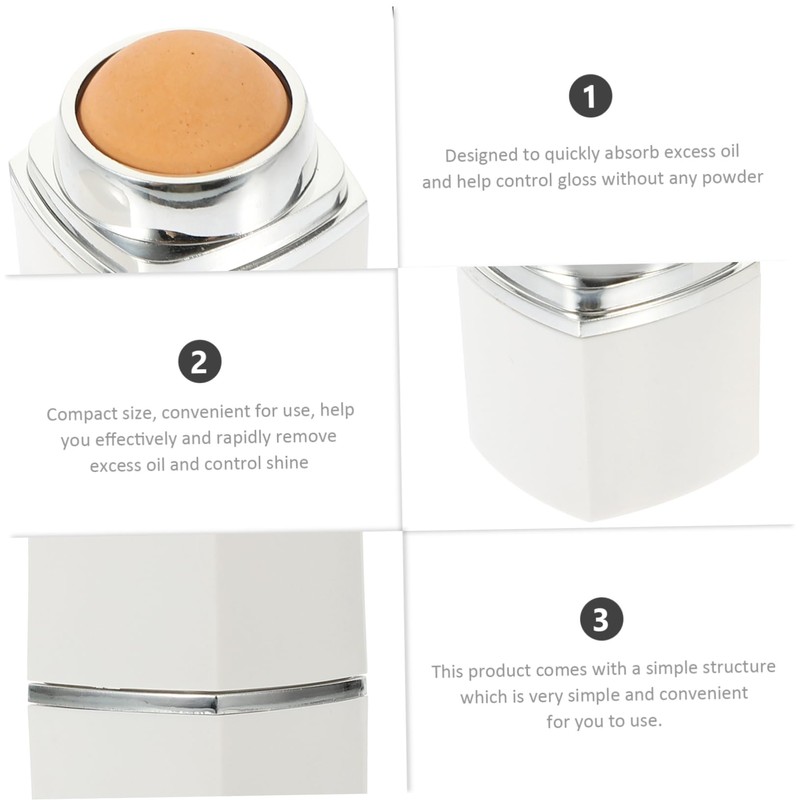 1

Designed to quickly absorb excess oil and help control gloss without any powder

2

Compact size, convenient for use, help you effectively and rapidly remove excess oil and control shine

3

This product comes with a simple structure which is very simple and convenient for you to use.