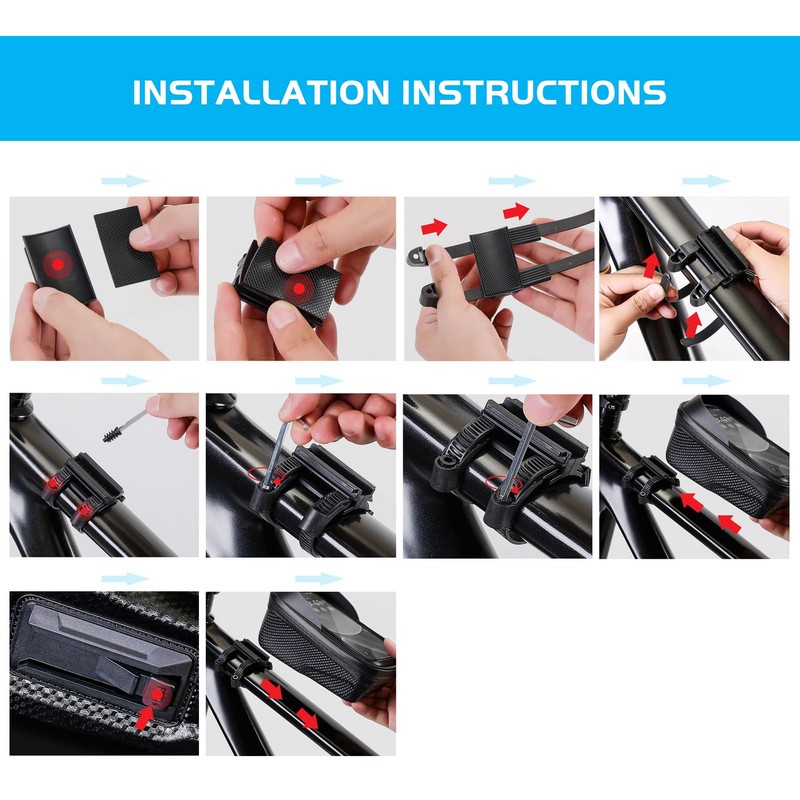 INSTALLATION INSTRUCTIONS