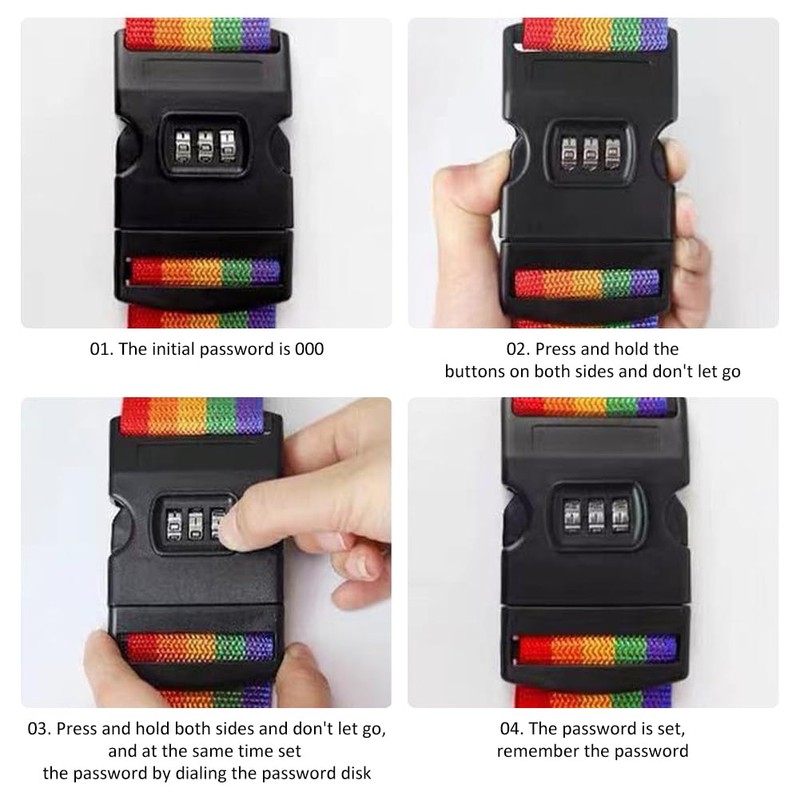 01. The initial password is 000

02. Press and hold the buttons on both sides and don't let go

03. Press and hold both sides and don't let go, and at the same time set the password by dialing the password disk

04. The password is set, remember the password