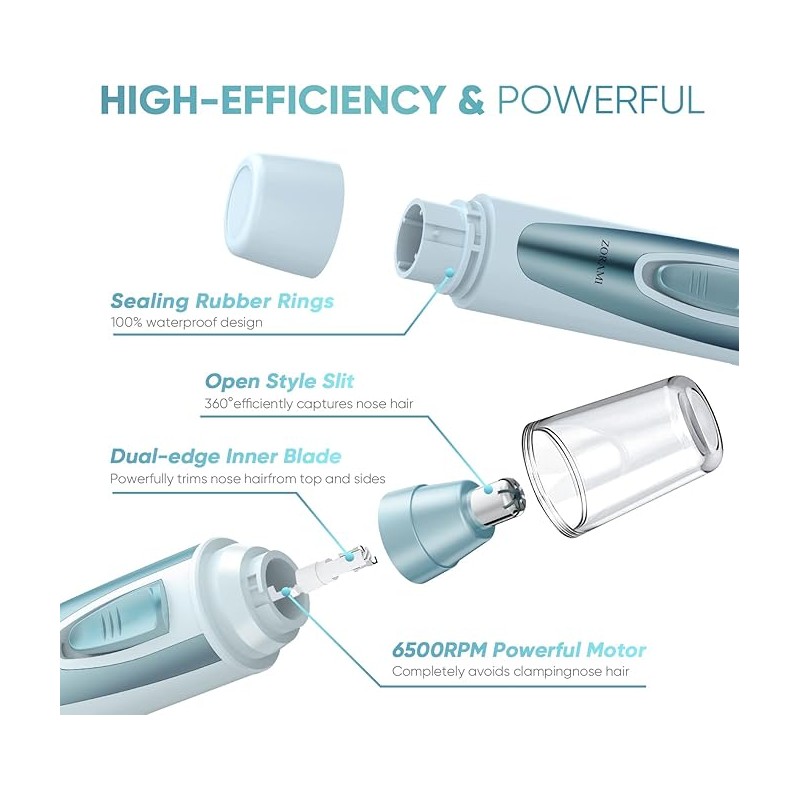 HIGH-EFFICIENCY & POWERFUL

ZORAMI

Sealing Rubber Rings
100% waterproof design

Open Style Slit
360°efficiently captures nose hair

Dual-edge Inner Blade
Powerfully trims nose hairfrom top and sides

6500RPM Powerful Motor
Completely avoids clampingnose hair