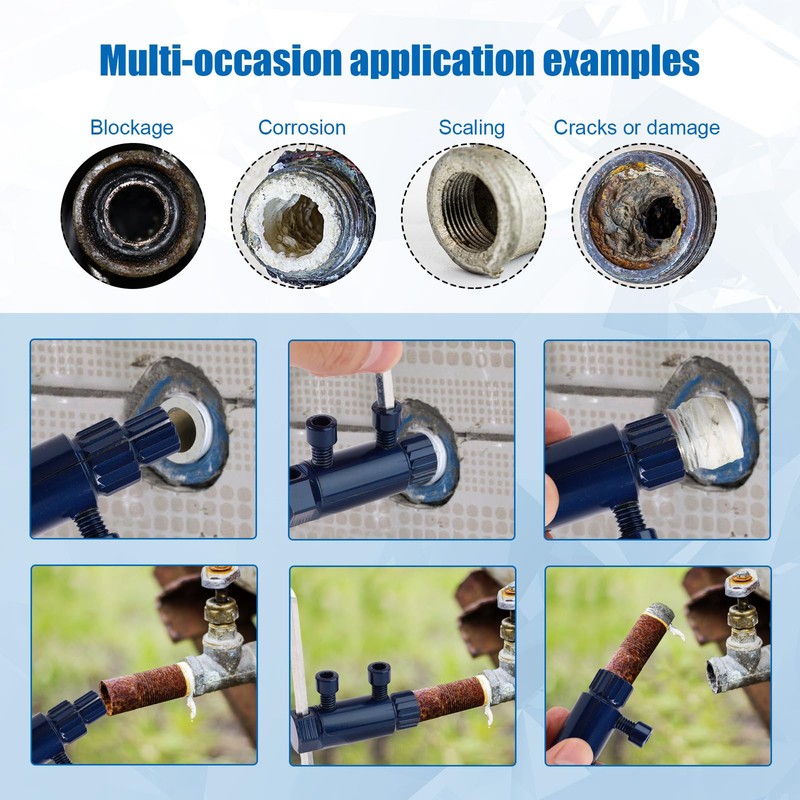 Multi-occasion application examples

Blockage

Corrosion

Scaling

Cracks or damage