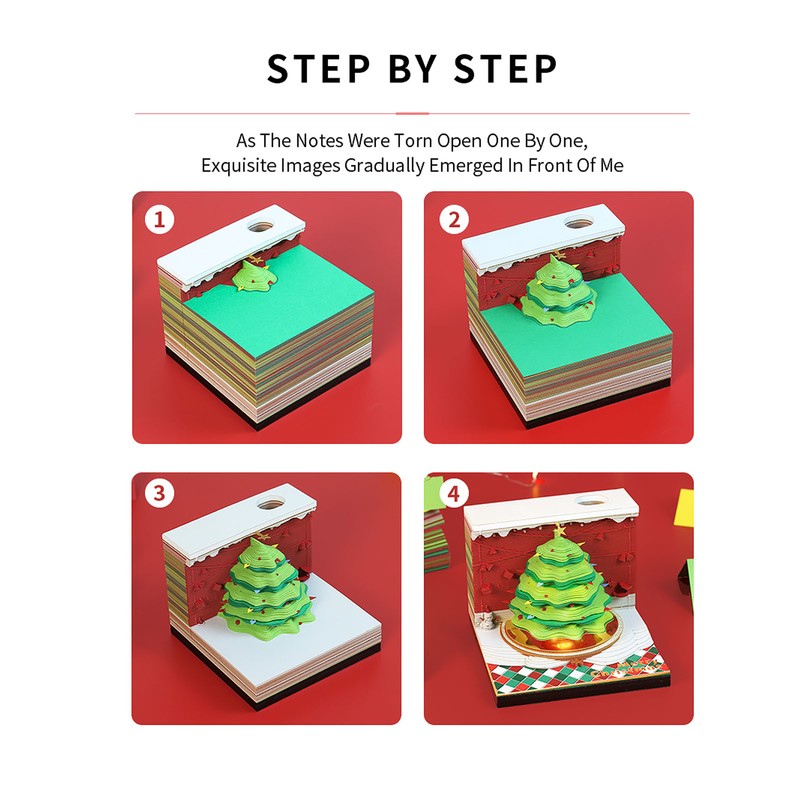 STEP BY STEP

As The Notes Were Torn Open One By One,
Exquisite Images Gradually Emerged In Front Of Me

1

2

3

4