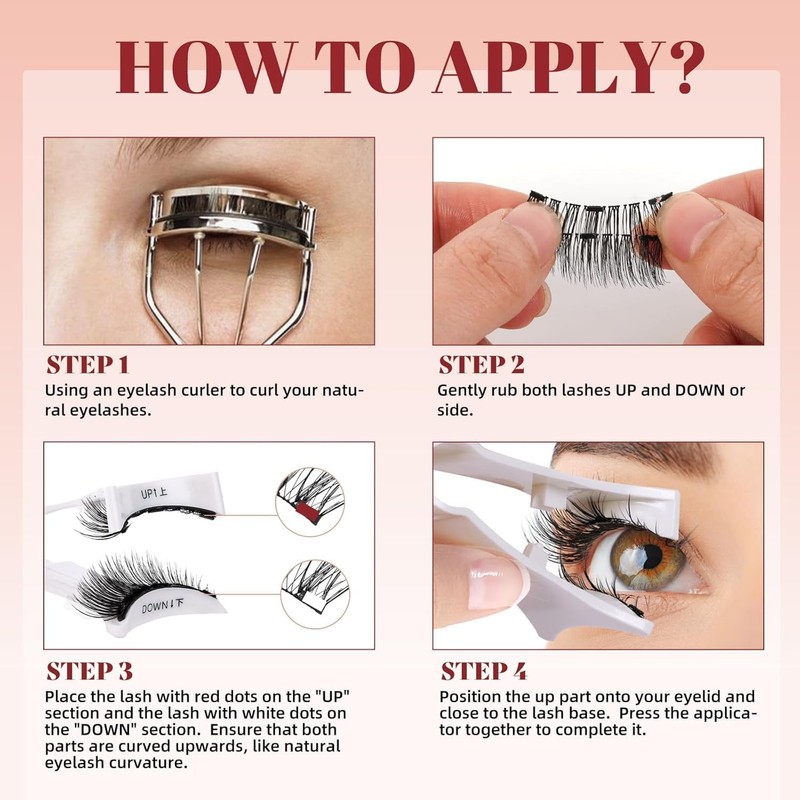 HOW TO APPLY?

STEP 1
Using an eyelash curler to curl your natural eyelashes.

STEP 2
Gently rub both lashes UP and DOWN or side.

UP↑上

DOWN↓下

STEP 3
Place the lash with red dots on the "UP" section and the lash with white dots on the "DOWN" section. Ensure that both parts are curved upwards, like natural eyelash curvature.

STEP 4
Position the up part onto your eyelid and close to the lash base. Press the applicator together to complete it.