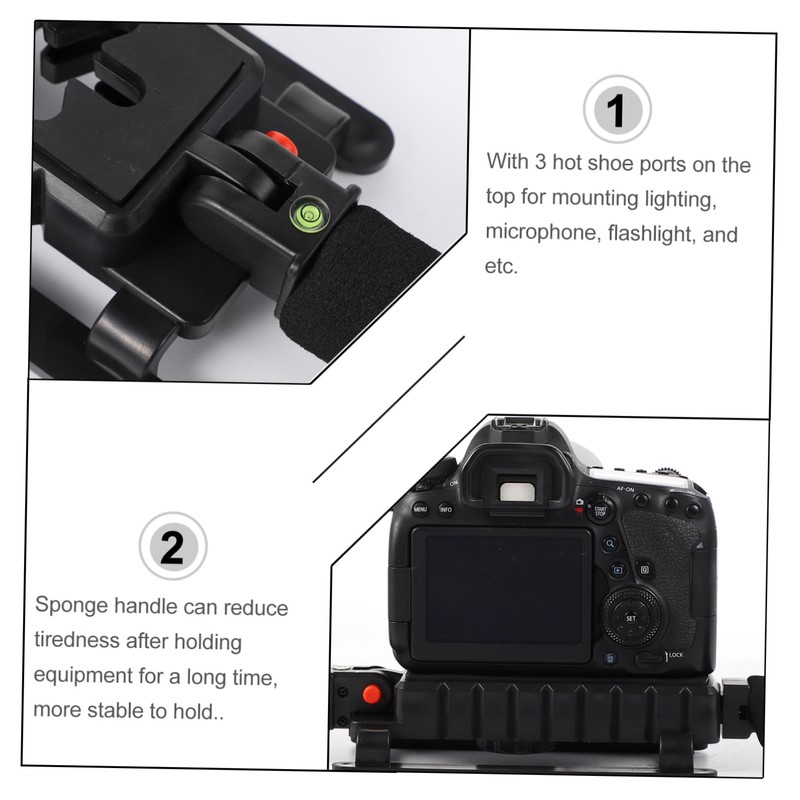 1

With 3 hot shoe ports on the top for mounting lighting, microphone, flashlight, and etc.

2

Sponge handle can reduce tiredness after holding equipment for a long time, more stable to hold..

ON
AF-ON
MENU
INFO
START STOP
SET
LOCK