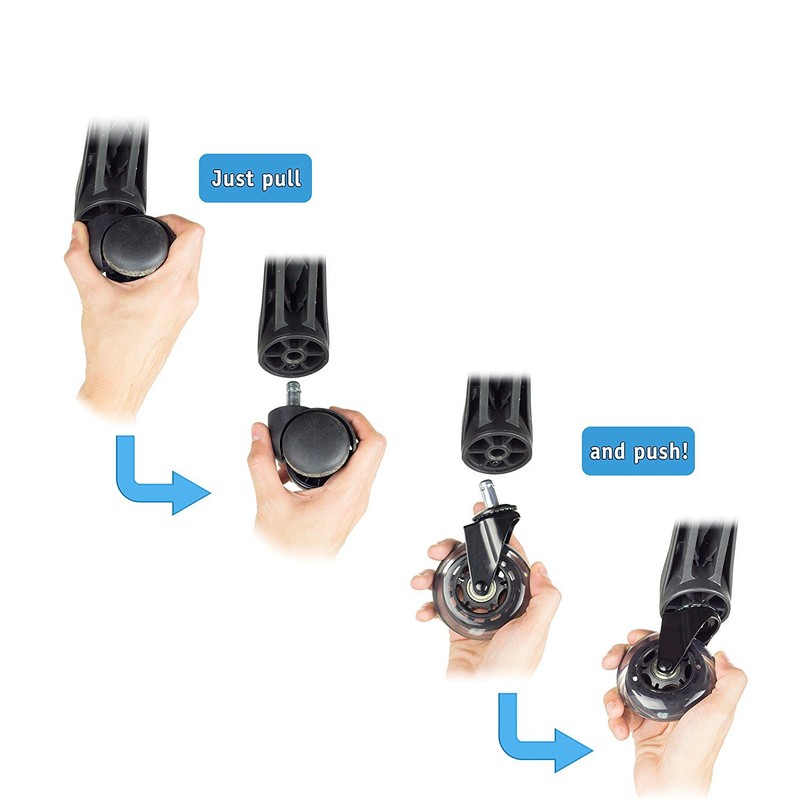 Just pull

and push!