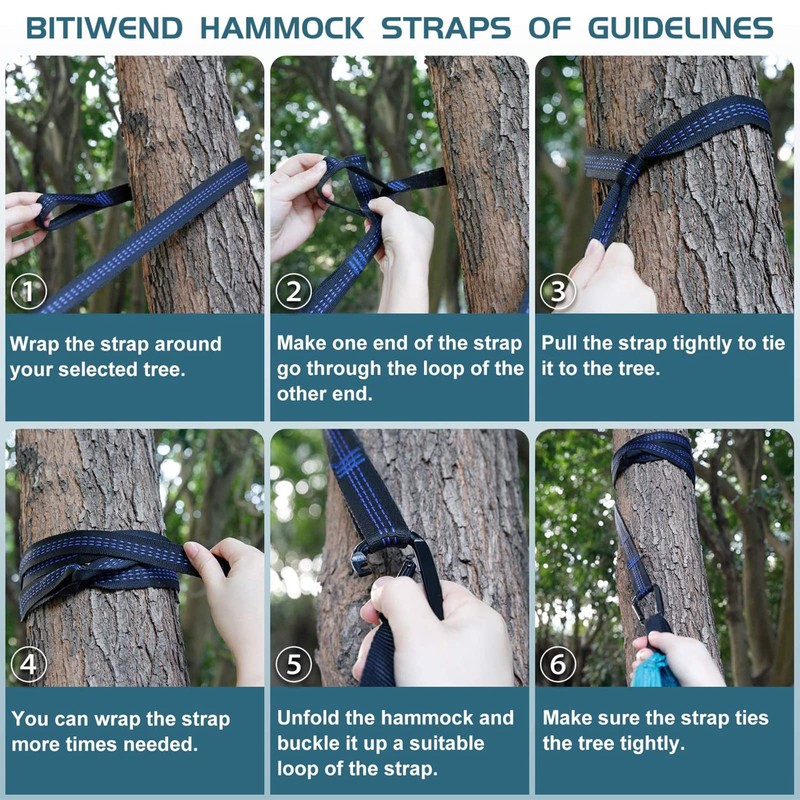 BITIWEND HAMMOCK STRAPS OF GUIDELINES

①
Wrap the strap around your selected tree.

②
Make one end of the strap go through the loop of the other end.

③
Pull the strap tightly to tie it to the tree.

④
You can wrap the strap more times needed.

⑤
Unfold the hammock and buckle it up a suitable loop of the strap.

⑥
Make sure the strap ties the tree tightly.