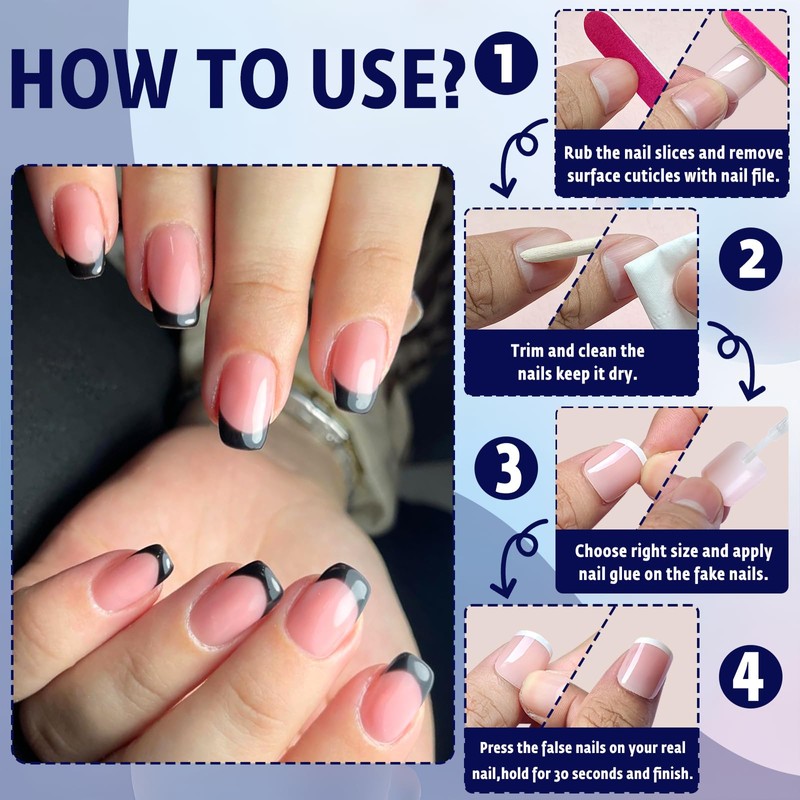 HOW TO USE?

1

Rub the nail slices and remove surface cuticles with nail file.

2

Trim and clean the nails keep it dry.

3

Choose right size and apply nail glue on the fake nails.

4

Press the false nails on your real nail,hold for 30 seconds and finish.