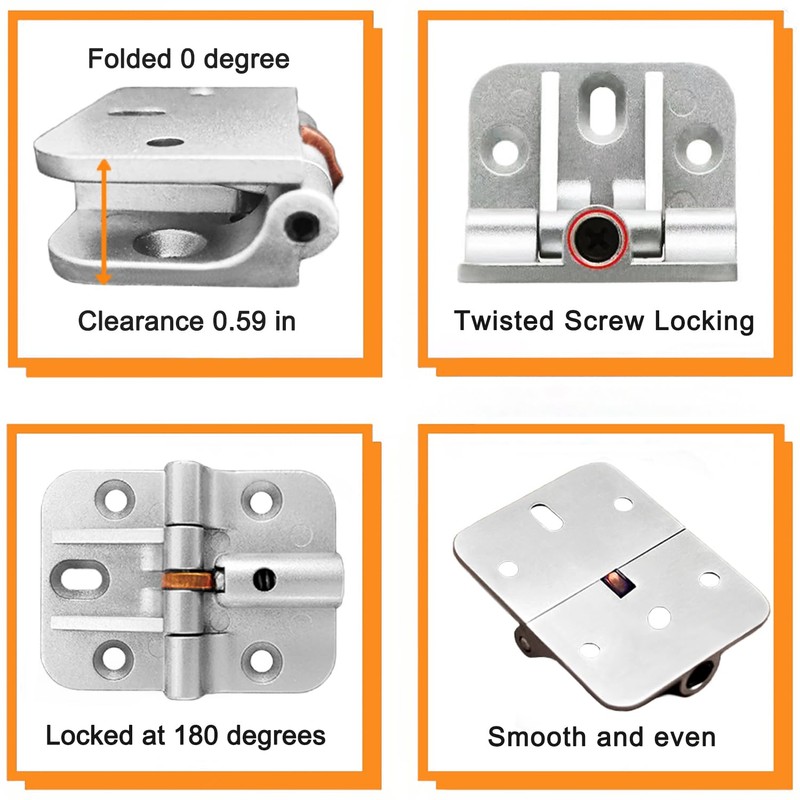 Folded 0 degree

Clearance 0.59 in

Twisted Screw Locking

Locked at 180 degrees

Smooth and even