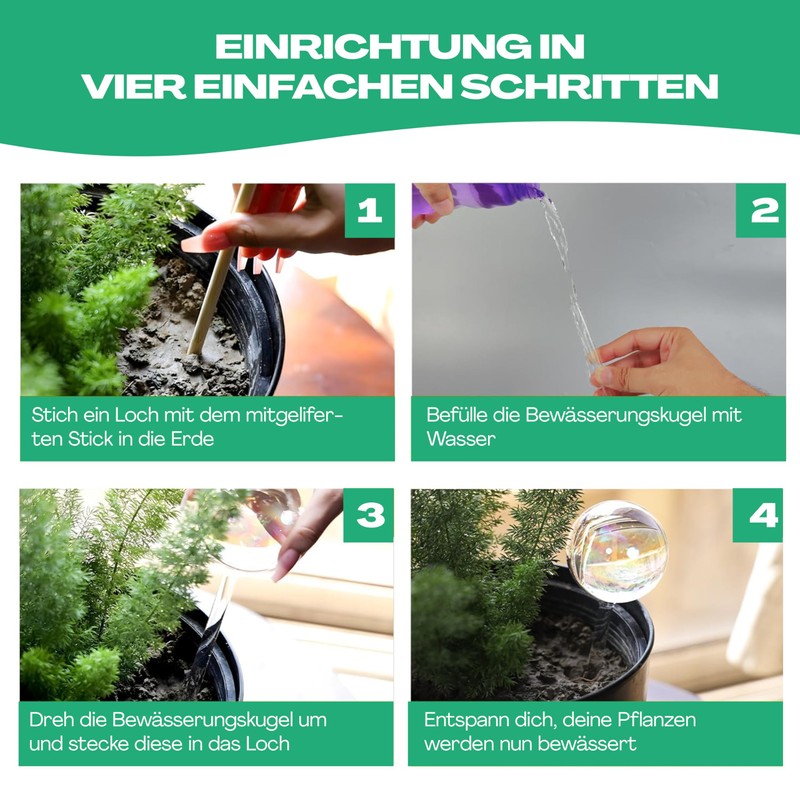 EINRICHTUNG IN
VIER EINFACHEN SCHRITTEN

1

Stich ein Loch mit dem mitgeliferten Stick in die Erde

2

Befülle die Bewässerungskugel mit Wasser

3

Dreh die Bewässerungskugel um und stecke diese in das Loch

4

Entspann dich, deine Pflanzen werden nun bewässert