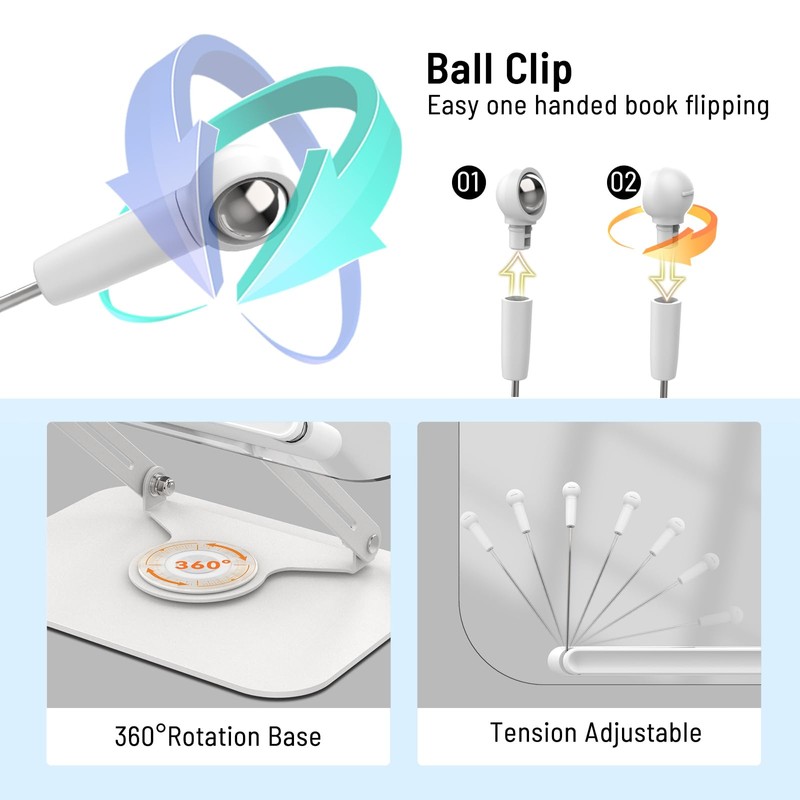 Ball Clip
Easy one handed book flipping

01
02

360°

360°Rotation Base

Tension Adjustable