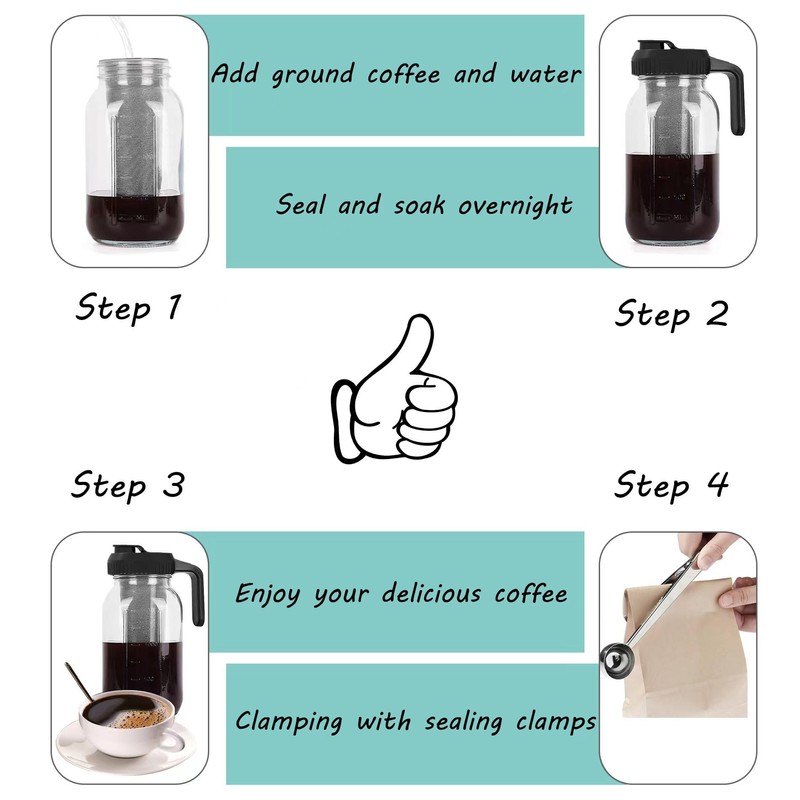 Add ground coffee and water

Seal and soak overnight

Step 1

Step 2

Step 3

Step 4

Enjoy your delicious coffee

Clamping with sealing clamps