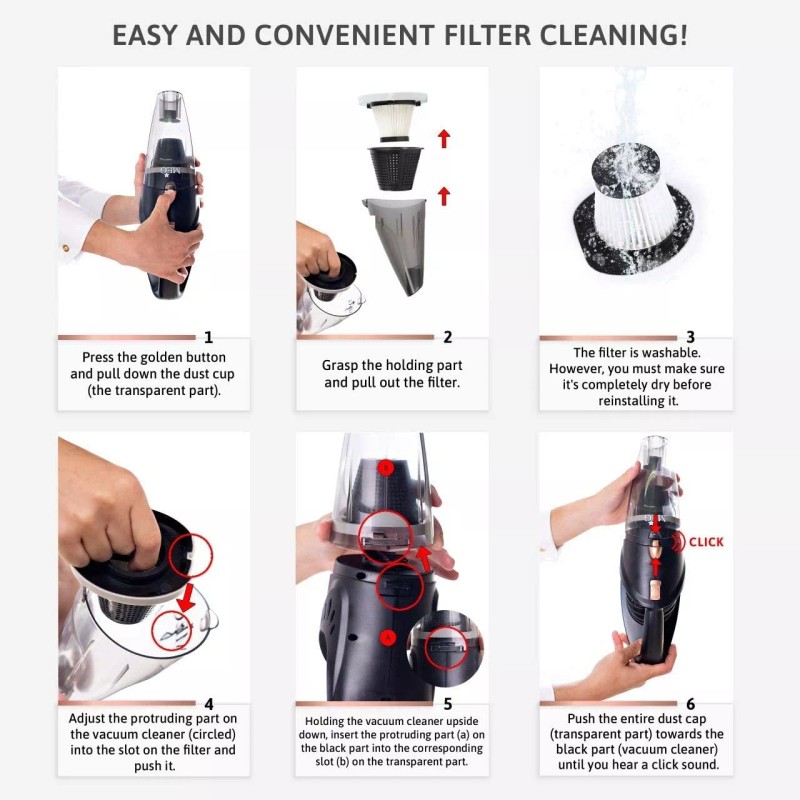 EASY AND CONVENIENT FILTER CLEANING!

1
Press the golden button and pull down the dust cup (the transparent part).

2
Grasp the holding part and pull out the filter.

3
The filter is washable. However, you must make sure it's completely dry before reinstalling it.

4
Adjust the protruding part on the vacuum cleaner (circled) into the slot on the filter and push it.

B
A
5
Holding the vacuum cleaner upside down, insert the protruding part (a) on the black part into the corresponding slot (b) on the transparent part.

CLICK
6
Push the entire dust cap (transparent part) towards the black part (vacuum cleaner) until you hear a click sound.