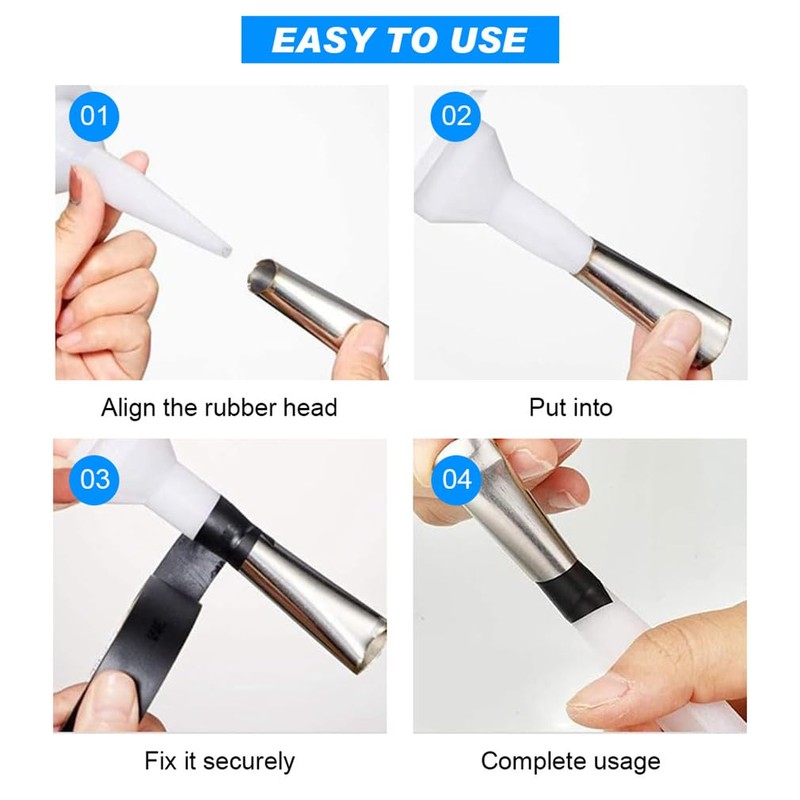 EASY TO USE

01

Align the rubber head

02

Put into

03

Fix it securely

04

Complete usage