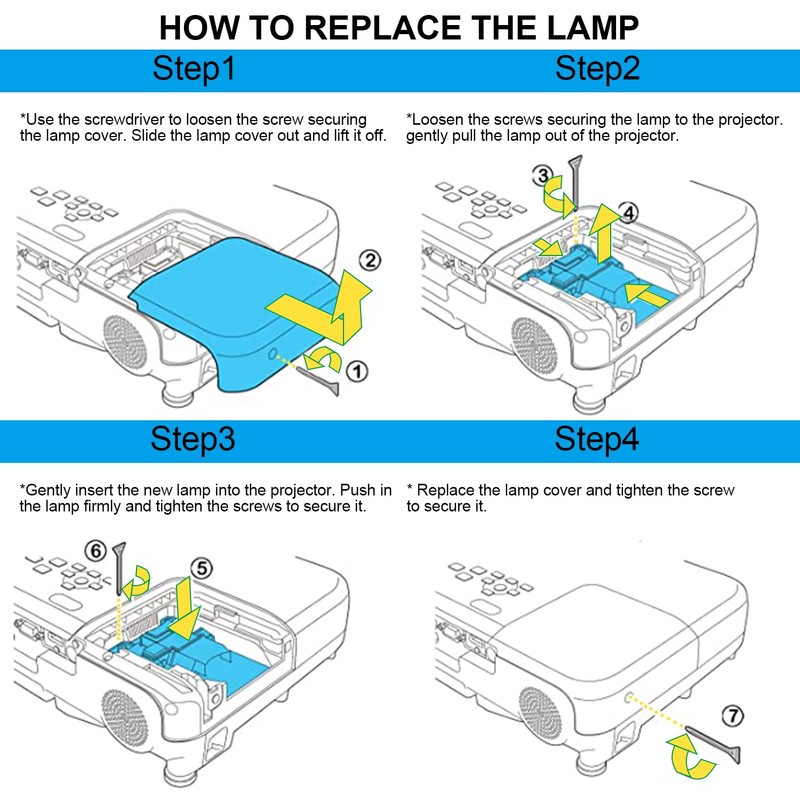 HOW TO REPLACE THE LAMP

Step1

*Use the screwdriver to loosen the screw securing the lamp cover. Slide the lamp cover out and lift it off.

② ①

Step2

*Loosen the screws securing the lamp to the projector. gently pull the lamp out of the projector.

③ ④

Step3

*Gently insert the new lamp into the projector. Push in the lamp firmly and tighten the screws to secure it.

⑥ ⑤

Step4

* Replace the lamp cover and tighten the screw to secure it.

⑦