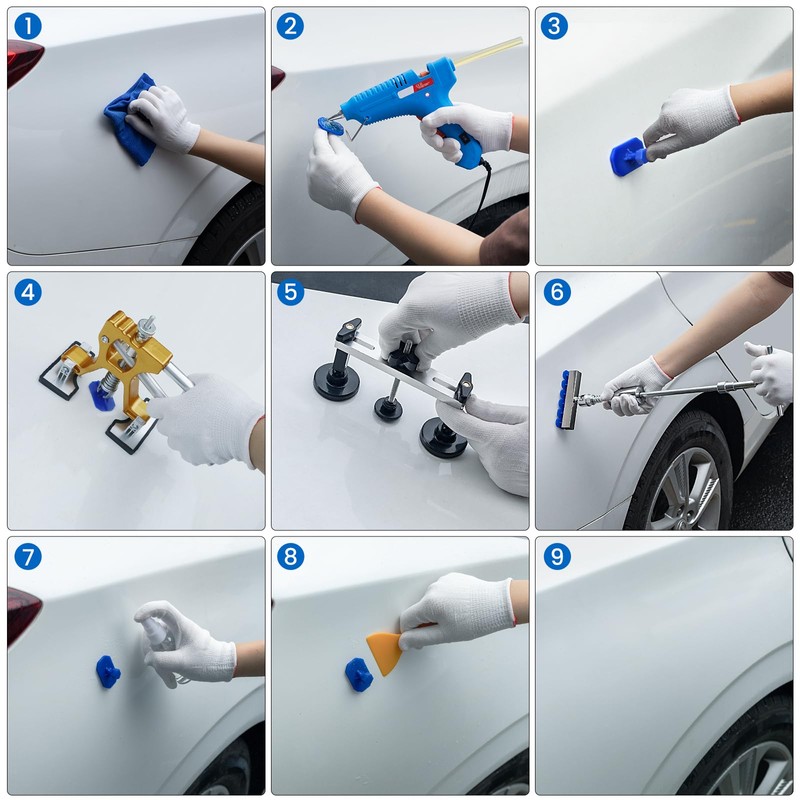 1
2
3
4
5
6
7
8
9