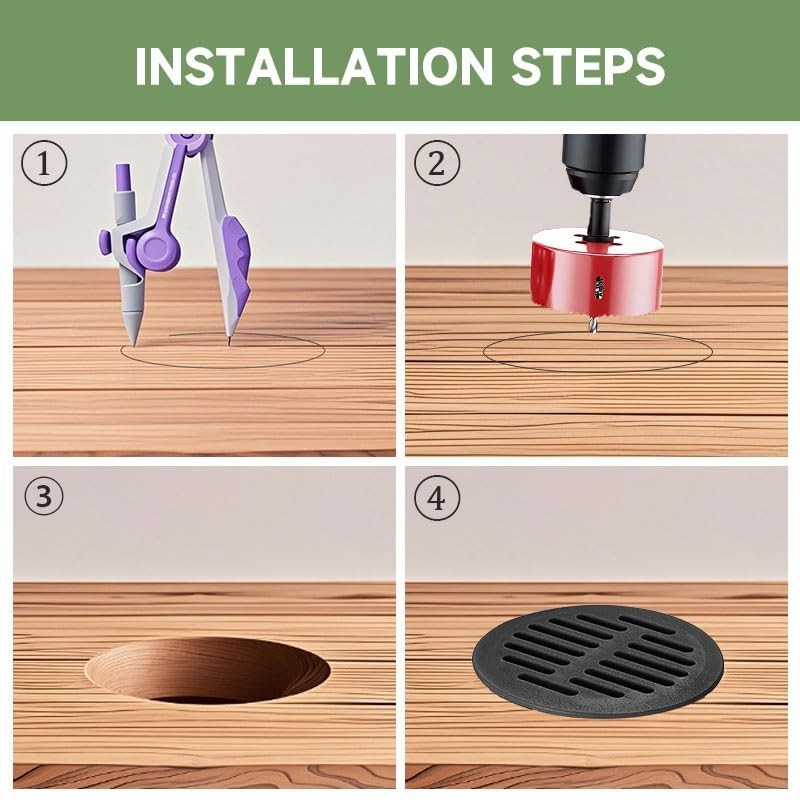 INSTALLATION STEPS

①

②

③

④