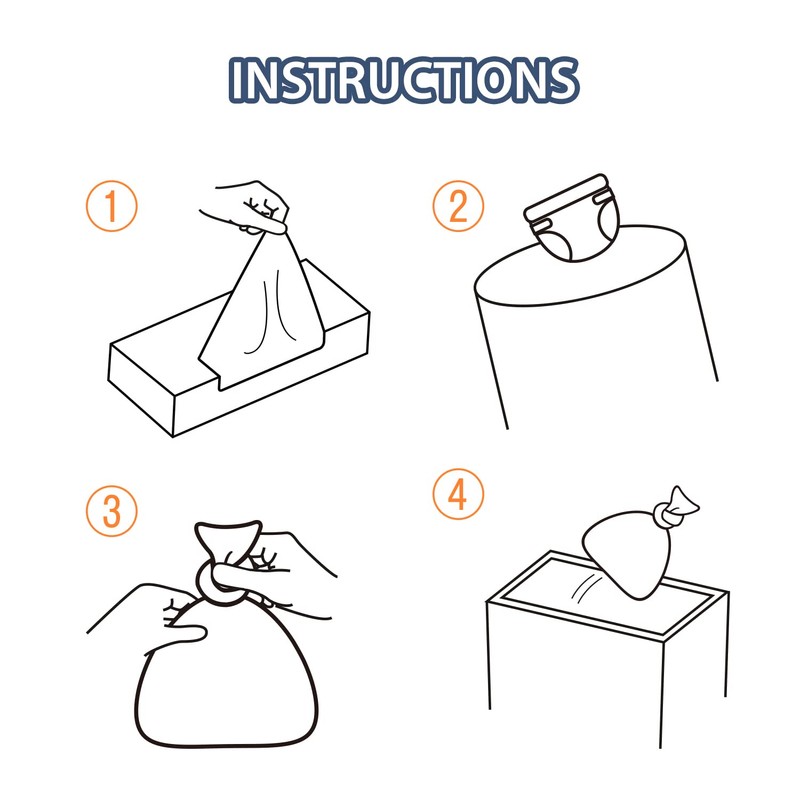 INSTRUCTIONS

1

2

3

4